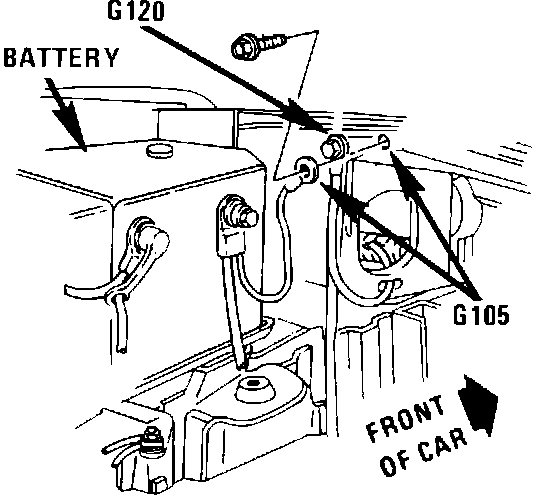 G120
BATTERY
G105
FRONT OF CAR