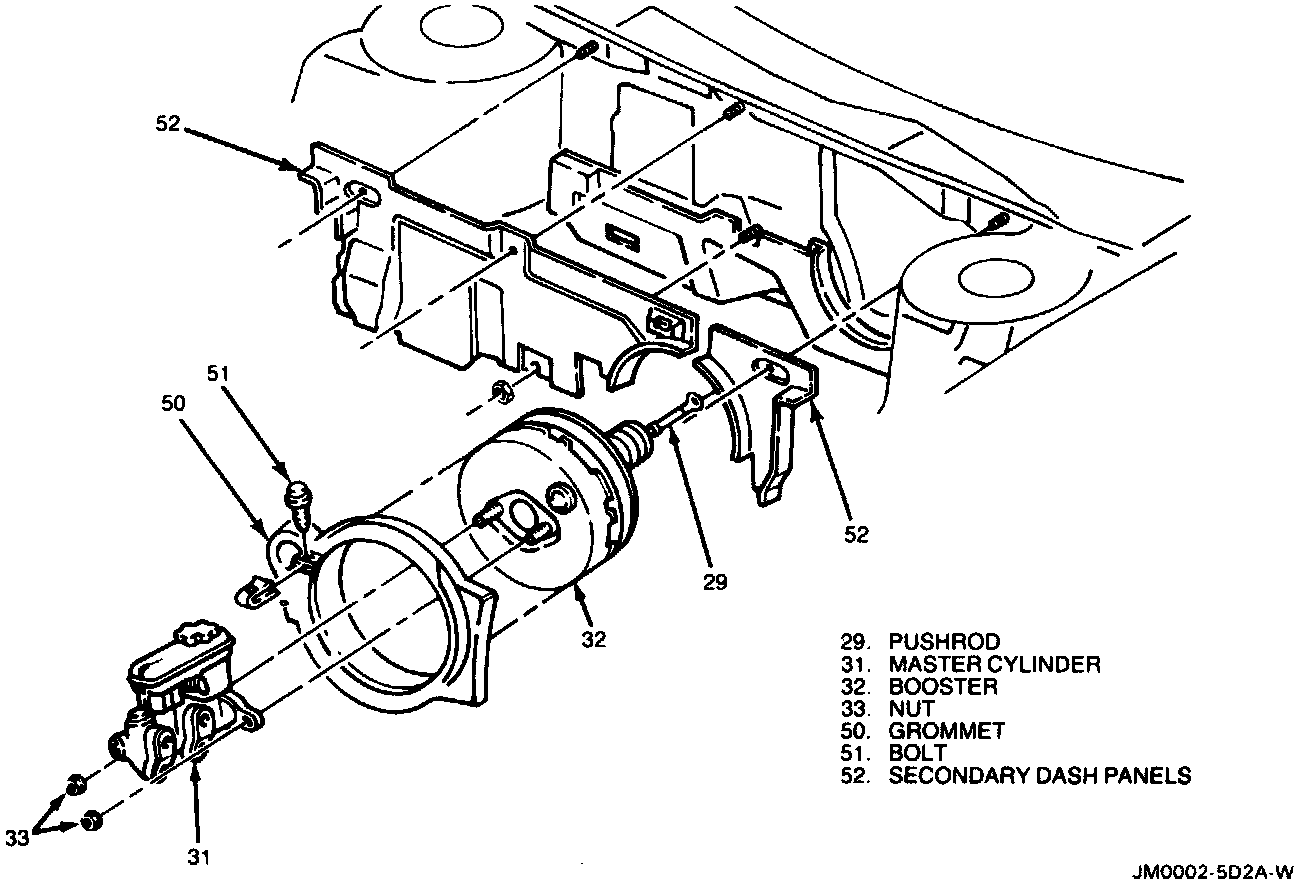 52

51

50

52

29

32

33

31

29. PUSHROD
31. MASTER CYLINDER
32. BOOSTER
33. NUT
50. GROMMET
51. BOLT
52. SECONDARY DASH PANELS

JM0002-5D2A-W