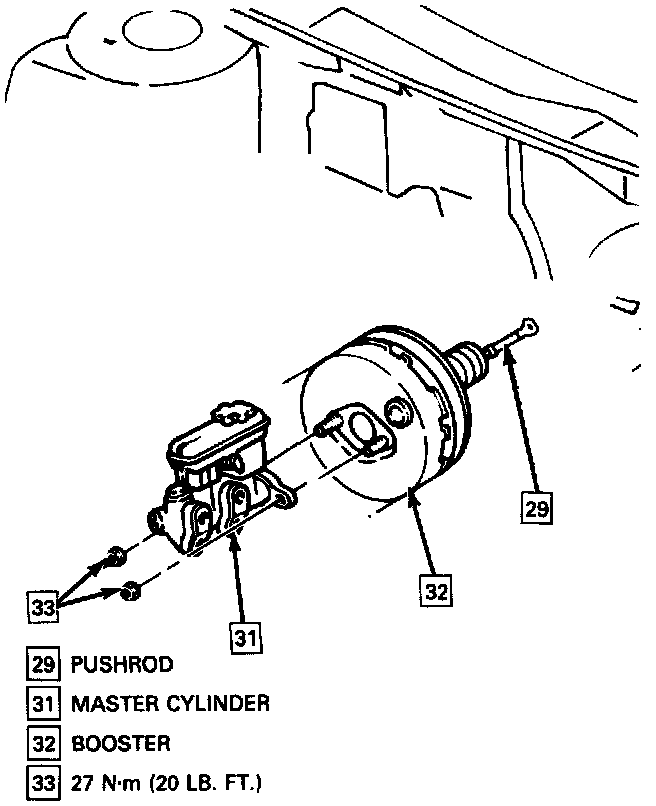 29

32

33

31

29 PUSHROD

31 MASTER CYLINDER

32 BOOSTER

33 27 N·m (20 LB. FT.)