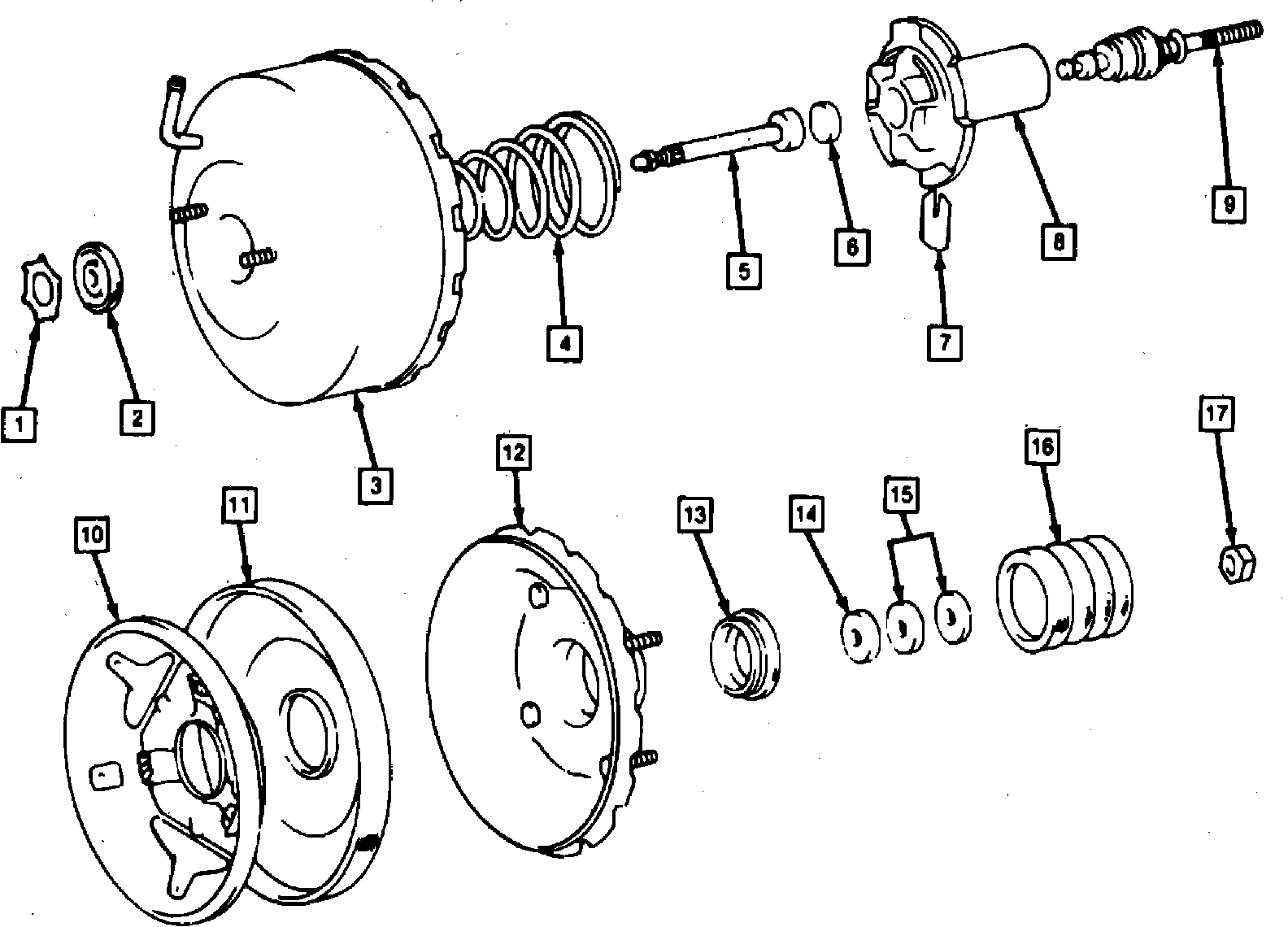 1
2
3
4
5
6
7
8
9
10
11
12
13
14
15
16
17