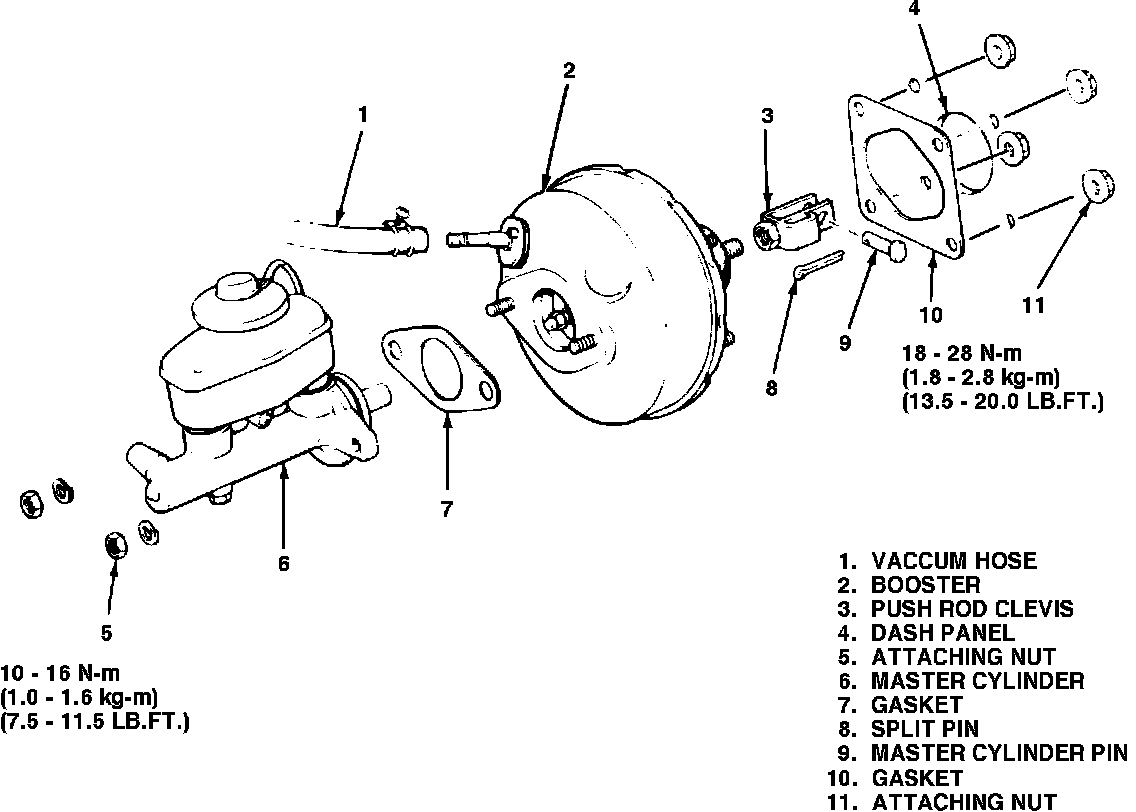 4
2
1
3
11
10
9
8
18 - 28 N-m
(1.8 - 2.8 kg-m)
(13.5 - 20.0 LB.FT.)
7
6
5
10 - 16 N-m
(1.0 - 1.6 kg-m)
(7.5 - 11.5 LB.FT.)

1. VACCUM HOSE
2. BOOSTER
3. PUSH ROD CLEVIS
4. DASH PANEL
5. ATTACHING NUT
6. MASTER CYLINDER
7. GASKET
8. SPLIT PIN
9. MASTER CYLINDER PIN
10. GASKET
11. ATTACHING NUT