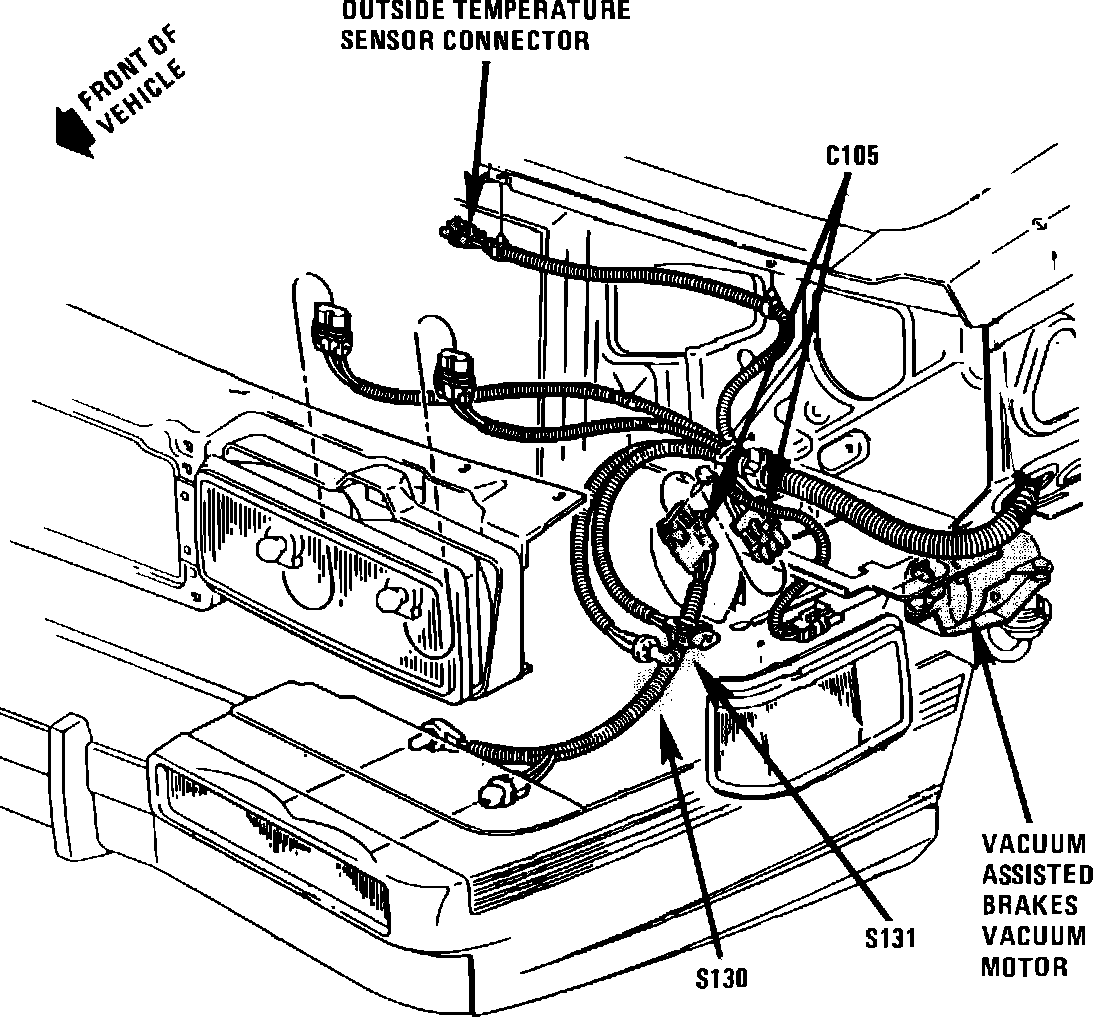 OUTSIDE TEMPERATURE SENSOR CONNECTOR

FRONT OF VEHICLE

C105

VACUUM ASSISTED BRAKES VACUUM MOTOR

S131

S130