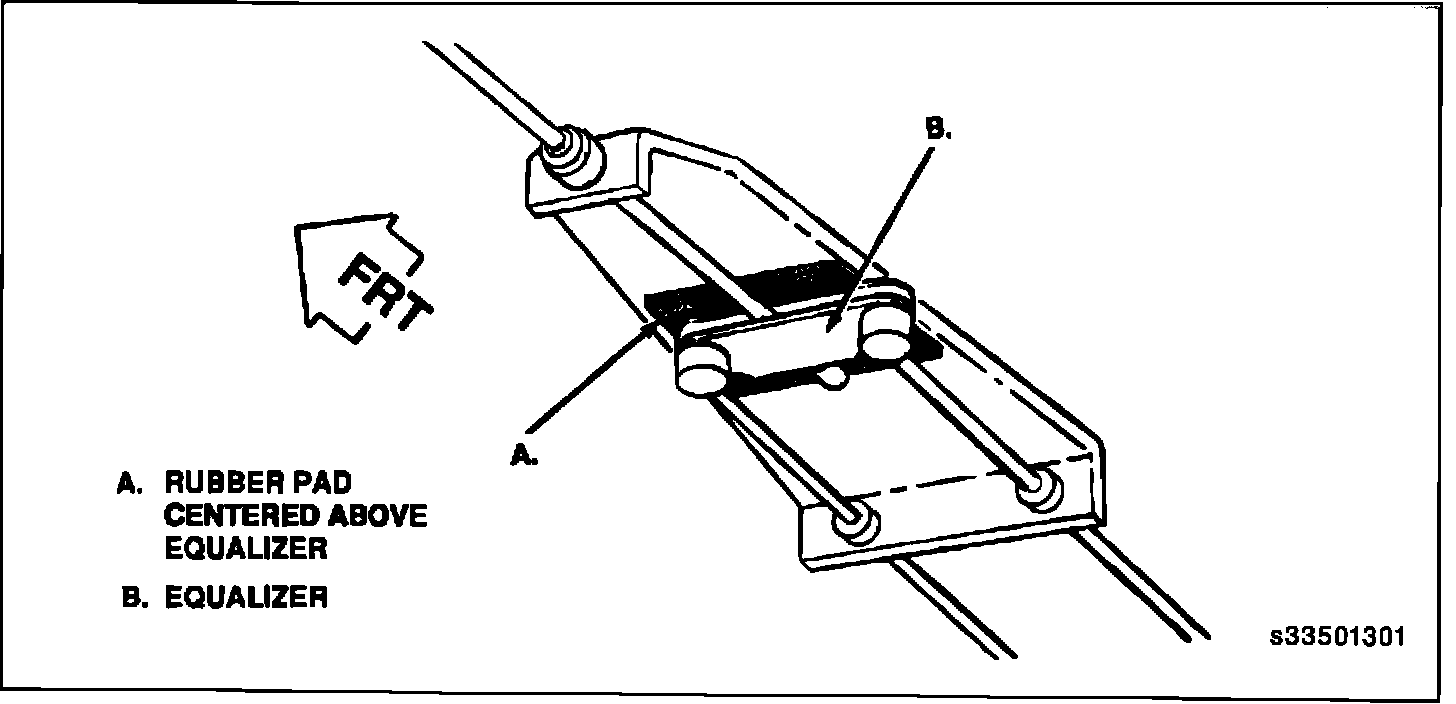 B.

FRT

A.

A. RUBBER PAD CENTERED ABOVE EQUALIZER

B. EQUALIZER

s33501301