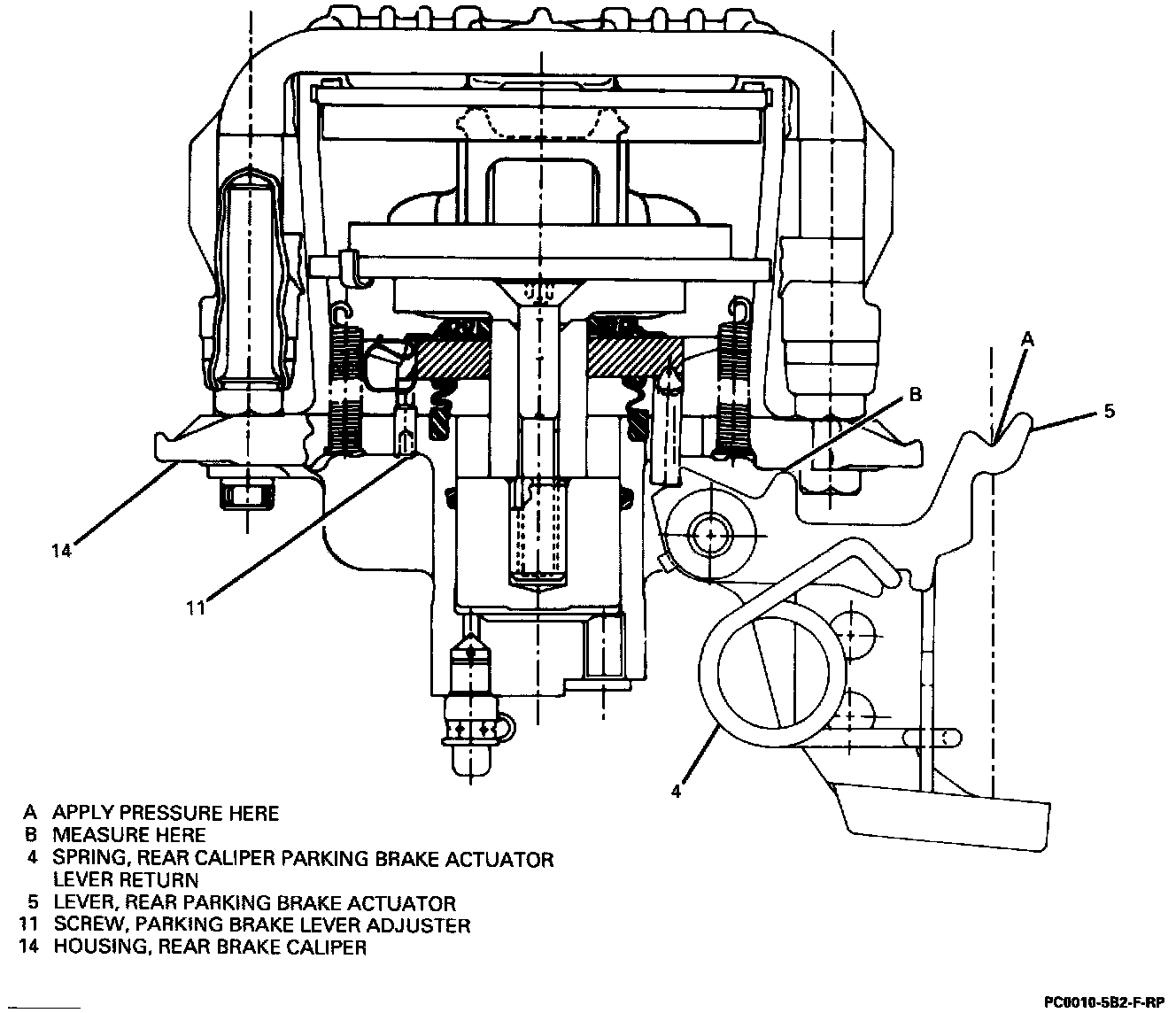 A

B

5

14

11

4

A APPLY PRESSURE HERE
B MEASURE HERE
4 SPRING, REAR CALIPER PARKING BRAKE ACTUATOR LEVER RETURN
5 LEVER, REAR PARKING BRAKE ACTUATOR
11 SCREW, PARKING BRAKE LEVER ADJUSTER
14 HOUSING, REAR BRAKE CALIPER

PC0010-5B2-F-RP