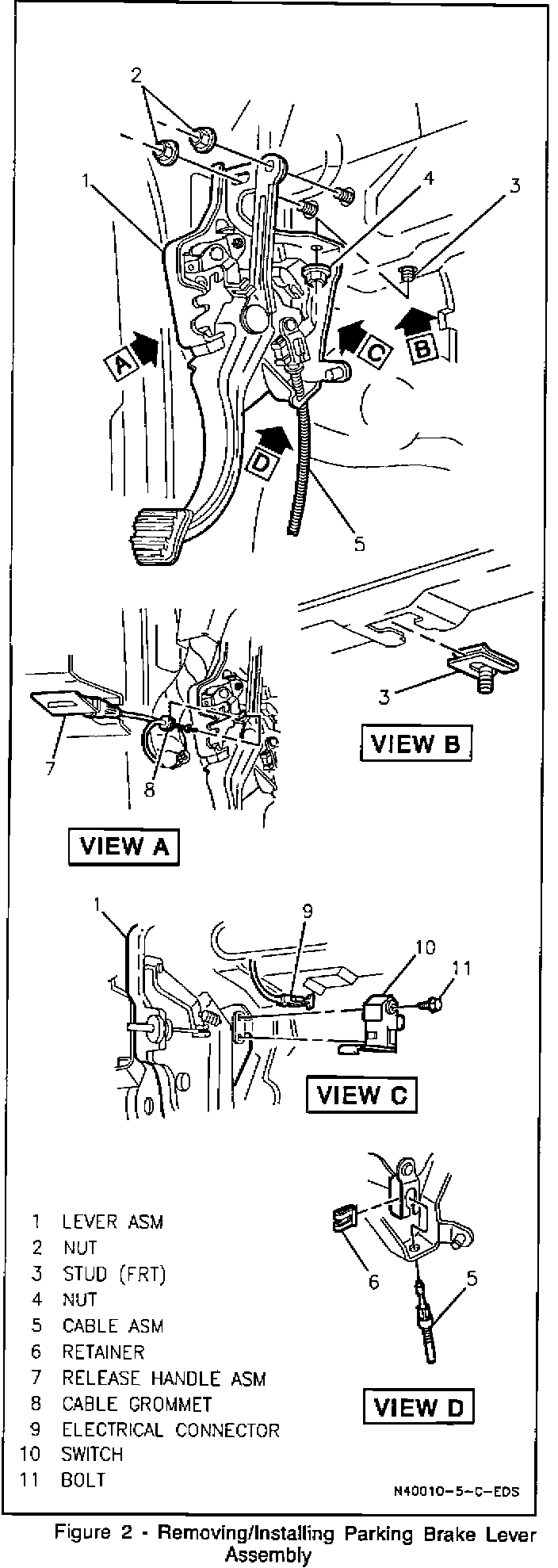 2
1
4
3
A
C
B
D
5
3
VIEW B
7
8
VIEW A
1
9
10
11
VIEW C
6
5
VIEW D

1 LEVER ASM
2 NUT
3 STUD (FRT)
4 NUT
5 CABLE ASM
6 RETAINER
7 RELEASE HANDLE ASM
8 CABLE GROMMET
9 ELECTRICAL CONNECTOR
10 SWITCH
11 BOLT

N40010-5-C-EDS

Figure 2 - Removing/Installing Parking Brake Lever Assembly