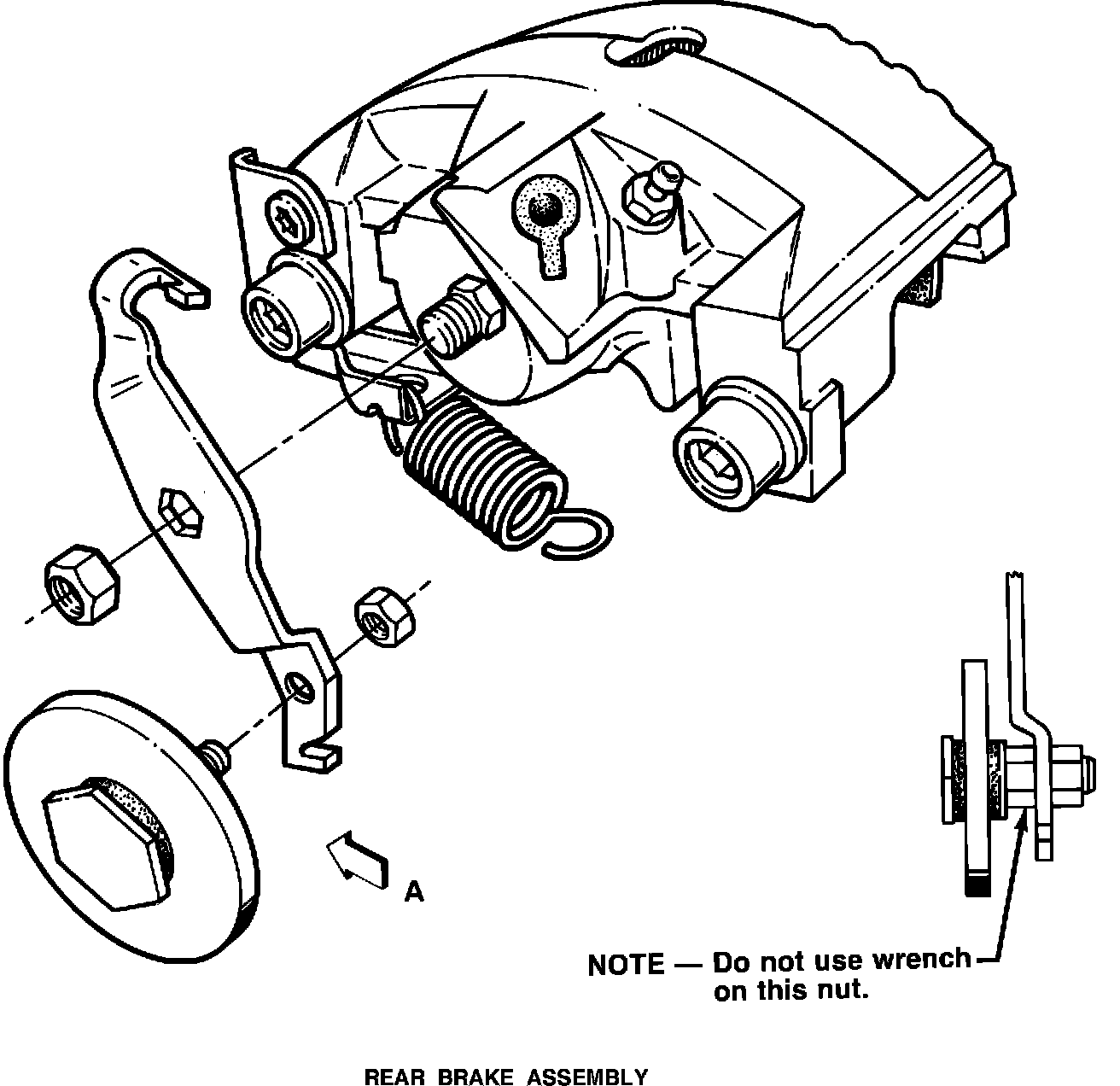 A

NOTE — Do not use wrench on this nut.

REAR BRAKE ASSEMBLY