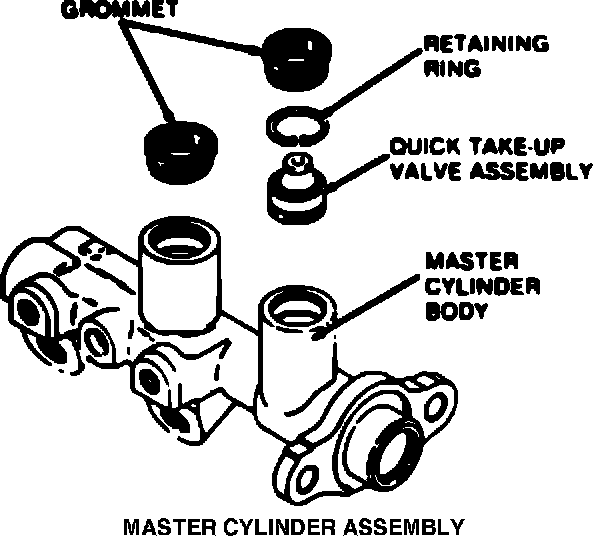 GROMMET

RETAINING RING

QUICK TAKE-UP VALVE ASSEMBLY

MASTER CYLINDER BODY

MASTER CYLINDER ASSEMBLY