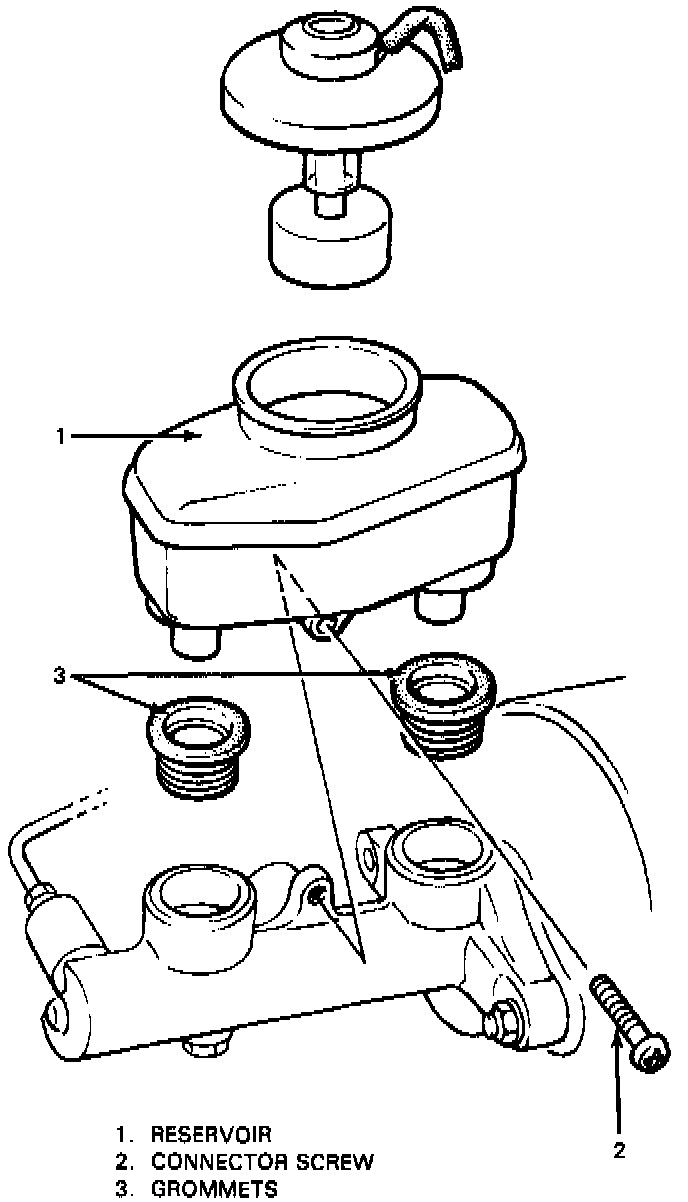 1

3

2

1. RESERVOIR
2. CONNECTOR SCREW
3. GROMMETS