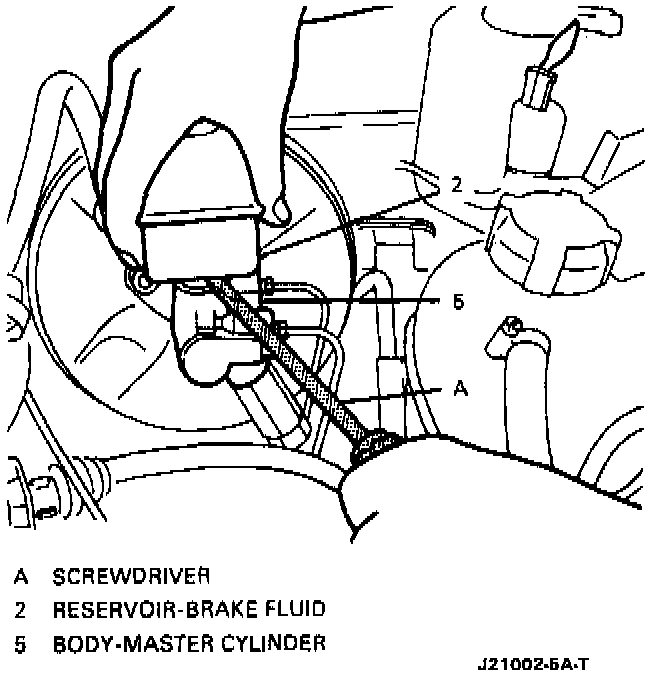 2

5

A

A SCREWDRIVER
2 RESERVOIR-BRAKE FLUID
5 BODY-MASTER CYLINDER

J21002-5A-T