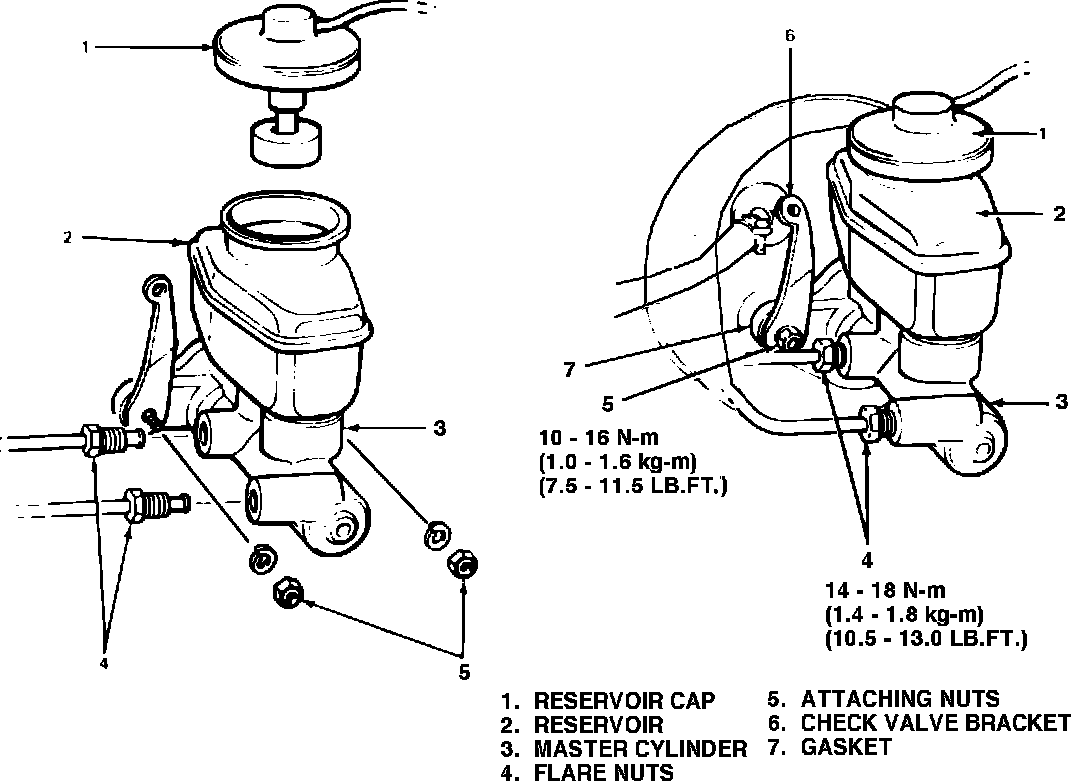 1

2

3

4

5

6

1

2

7

5

3

10 - 16 N-m
(1.0 - 1.6 kg-m)
(7.5 - 11.5 LB.FT.)

4

14 - 18 N-m
(1.4 - 1.8 kg-m)
(10.5 - 13.0 LB.FT.)

1. RESERVOIR CAP
2. RESERVOIR
3. MASTER CYLINDER
4. FLARE NUTS
5. ATTACHING NUTS
6. CHECK VALVE BRACKET
7. GASKET