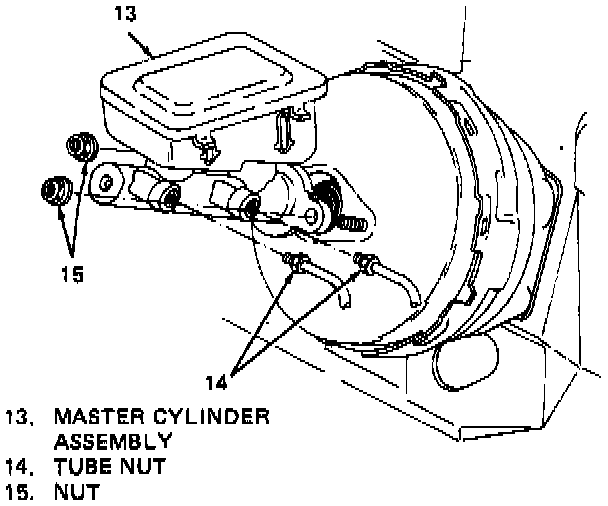 13

15

14

13. MASTER CYLINDER ASSEMBLY
14. TUBE NUT
15. NUT