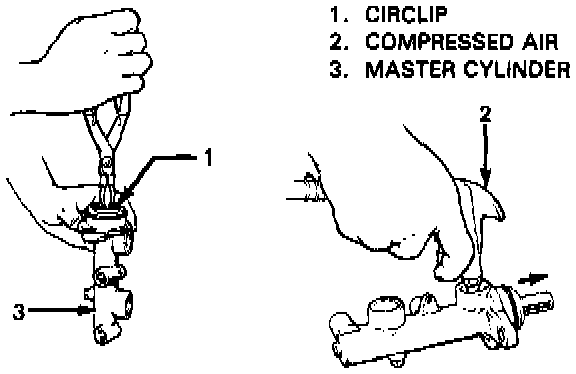 1. CIRCLIP
2. COMPRESSED AIR
3. MASTER CYLINDER

1

2

3