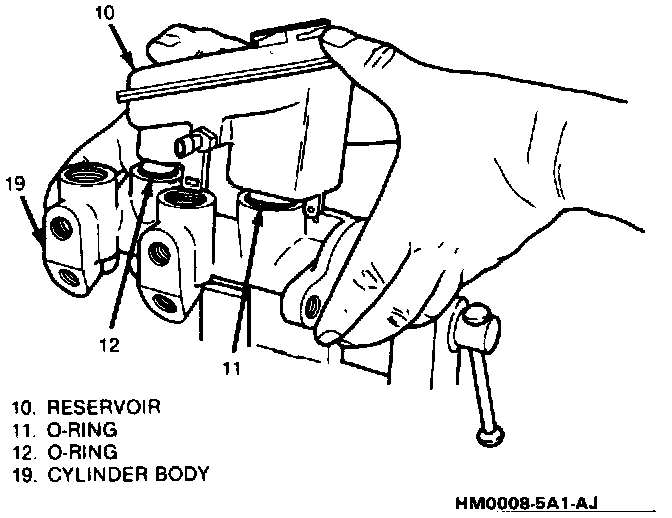 10

19

12

11

10. RESERVOIR
11. O-RING
12. O-RING
19. CYLINDER BODY

HM0008-5A1-AJ