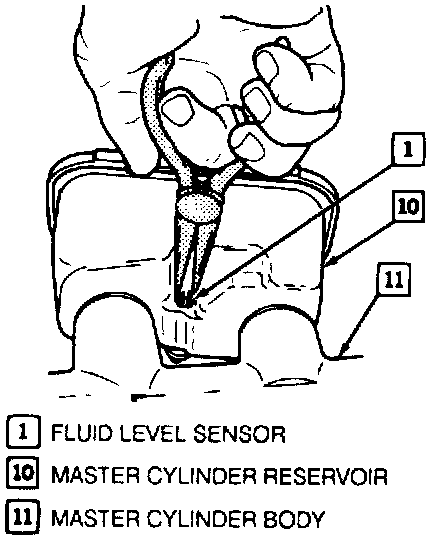 1
10
11

1 FLUID LEVEL SENSOR
10 MASTER CYLINDER RESERVOIR
11 MASTER CYLINDER BODY