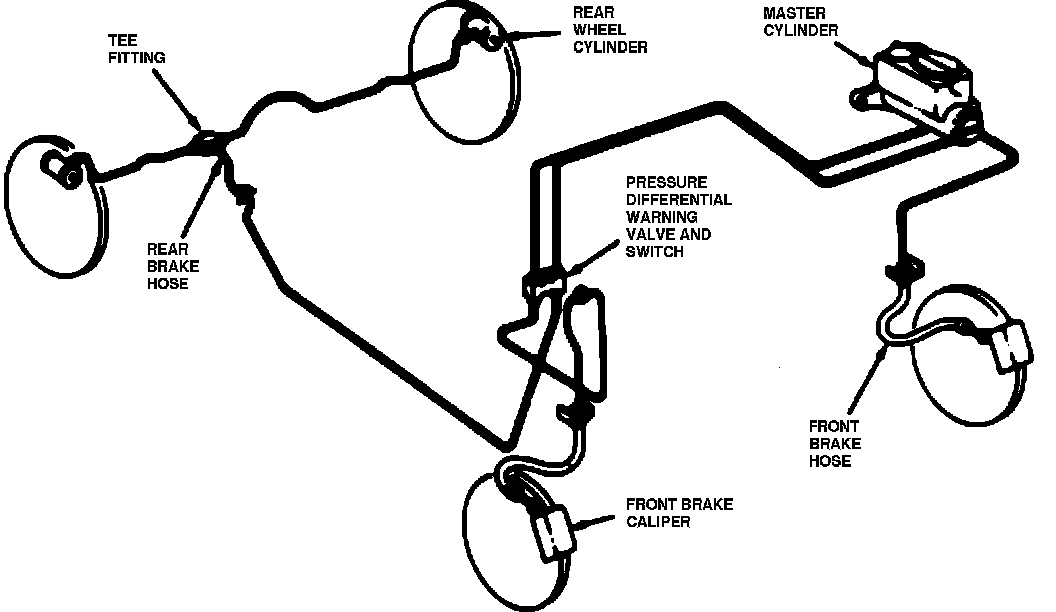 TEE FITTING

REAR WHEEL CYLINDER

MASTER CYLINDER

REAR BRAKE HOSE

PRESSURE DIFFERENTIAL WARNING VALVE AND SWITCH

FRONT BRAKE HOSE

FRONT BRAKE CALIPER