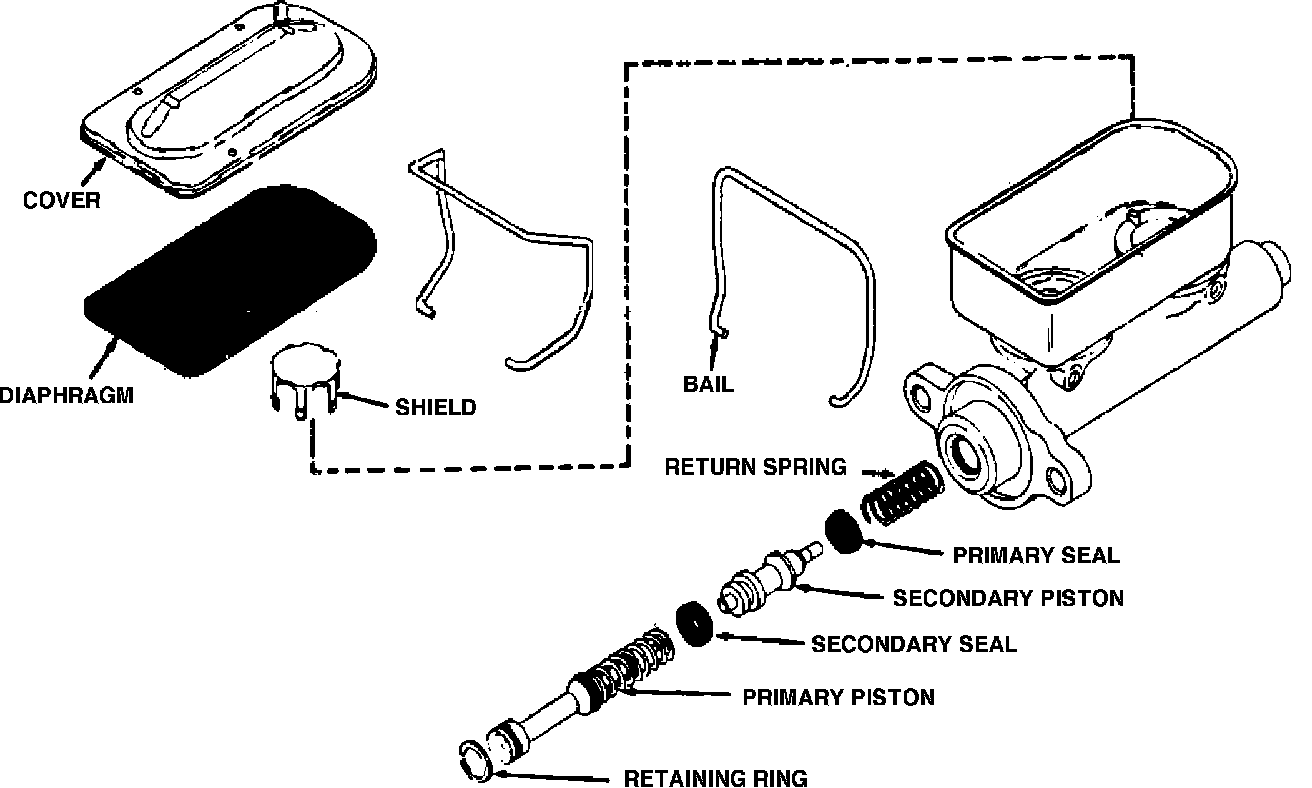 COVER

DIAPHRAGM

SHIELD

BAIL

RETURN SPRING

PRIMARY SEAL

SECONDARY PISTON

SECONDARY SEAL

PRIMARY PISTON

RETAINING RING