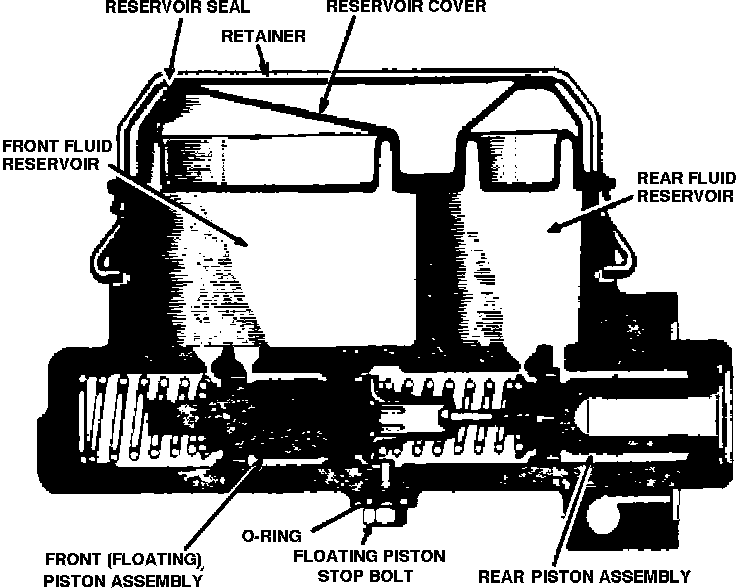 RESERVOIR SEAL
RESERVOIR COVER
RETAINER
FRONT FLUID RESERVOIR
REAR FLUID RESERVOIR
O-RING
FRONT (FLOATING) PISTON ASSEMBLY
FLOATING PISTON STOP BOLT
REAR PISTON ASSEMBLY