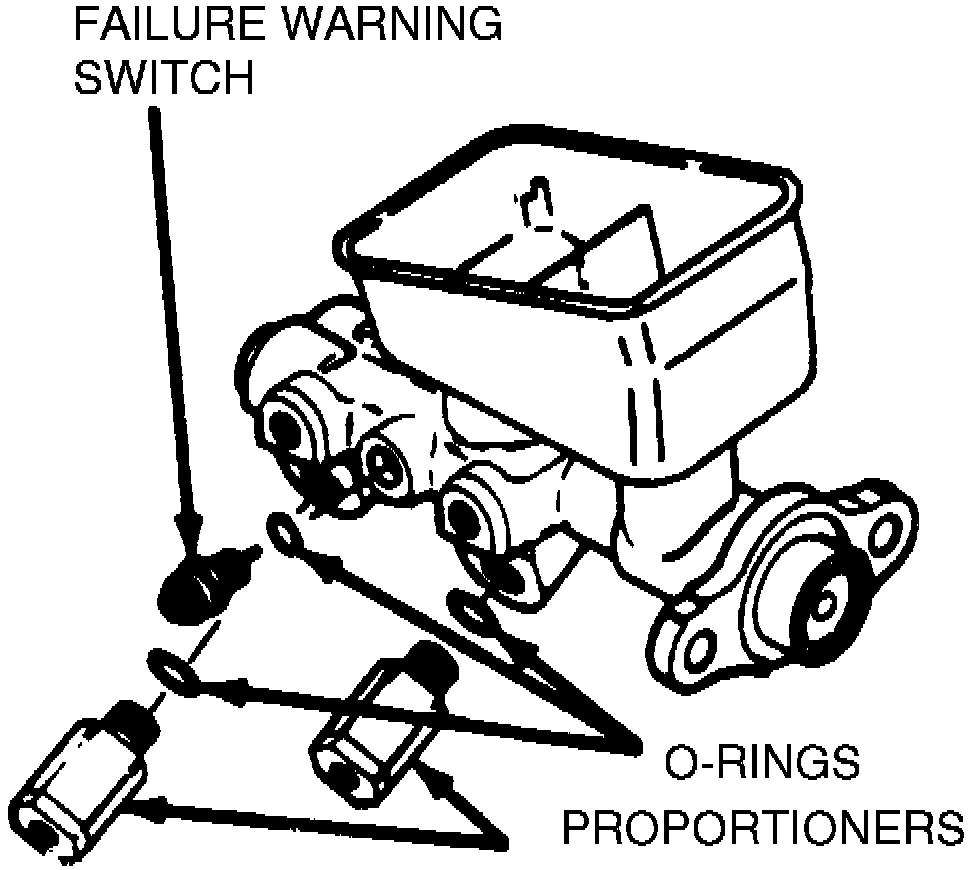 FAILURE WARNING SWITCH

O-RINGS

PROPORTIONERS