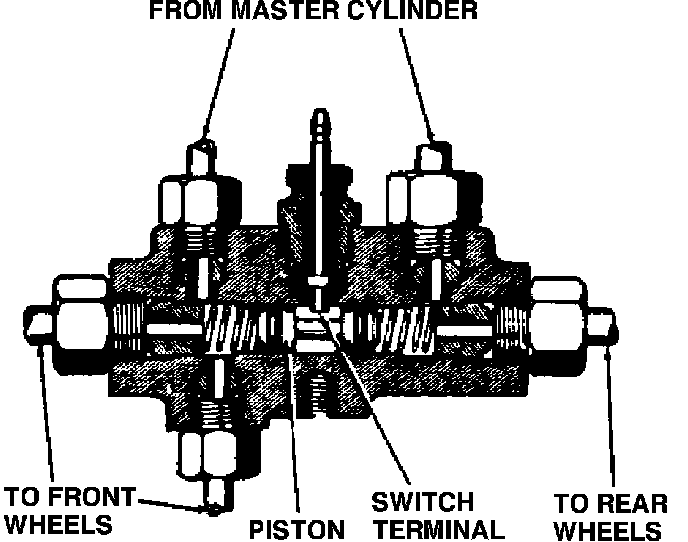 FROM MASTER CYLINDER

TO FRONT WHEELS

PISTON

SWITCH TERMINAL

TO REAR WHEELS