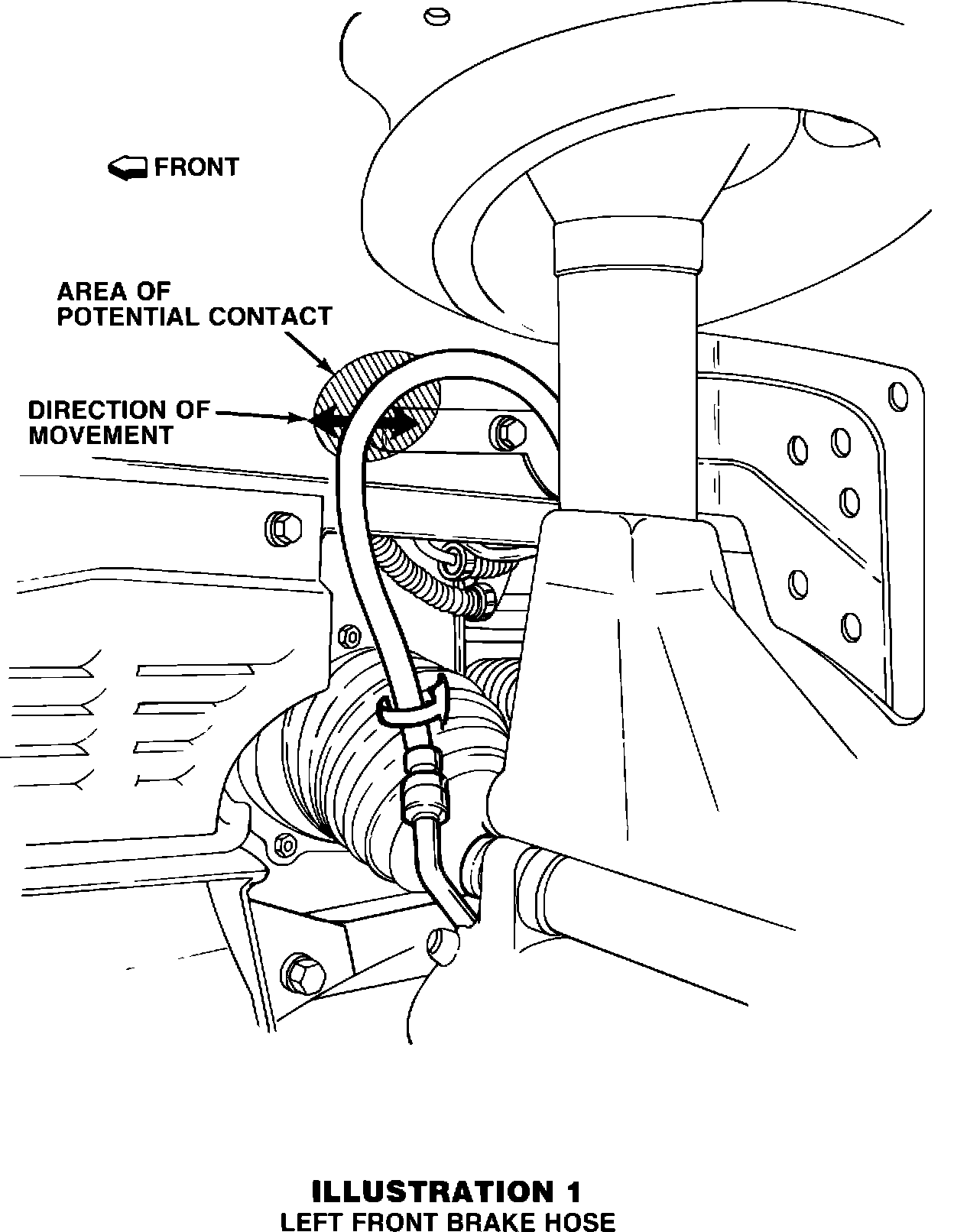 FRONT

AREA OF
POTENTIAL CONTACT

DIRECTION OF
MOVEMENT

ILLUSTRATION 1
LEFT FRONT BRAKE HOSE