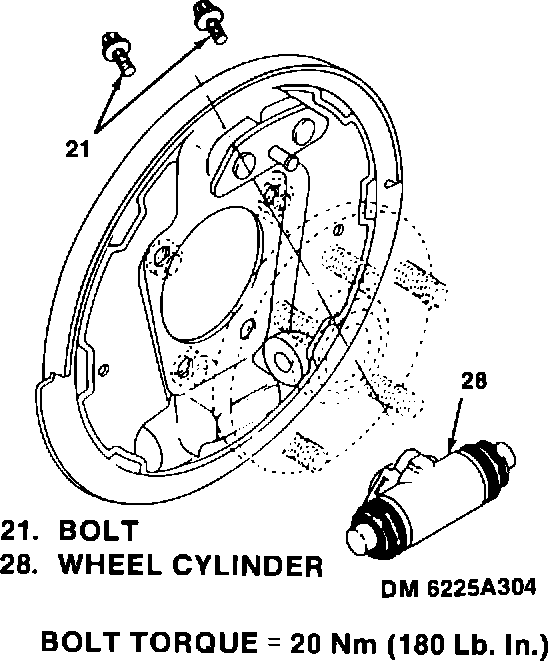 21

28

21. BOLT
28. WHEEL CYLINDER

DM 6225A304

BOLT TORQUE = 20 Nm (180 Lb. In.)