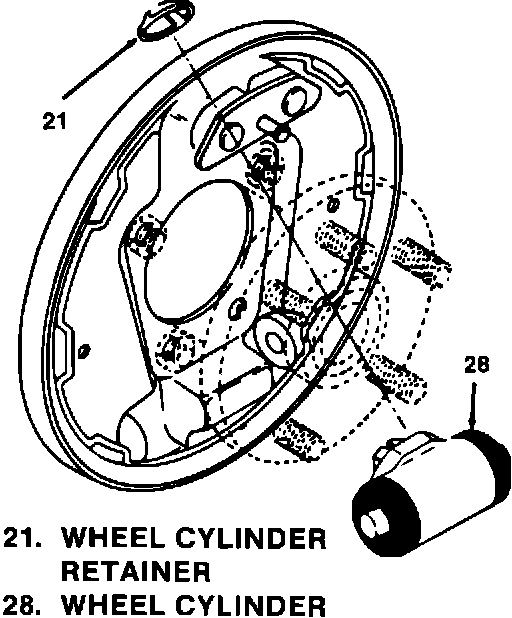 21

28

21. WHEEL CYLINDER RETAINER
28. WHEEL CYLINDER