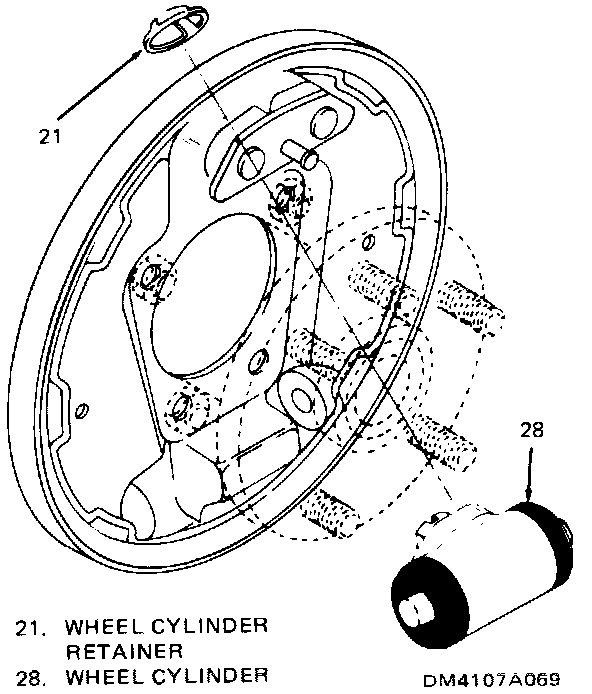 21

28

21. WHEEL CYLINDER RETAINER
28. WHEEL CYLINDER

DM4107A069