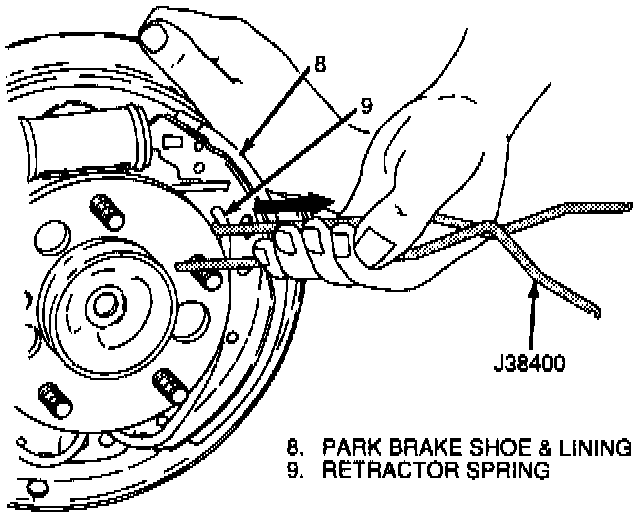 8
9
J38400
8. PARK BRAKE SHOE & LINING
9. RETRACTOR SPRING