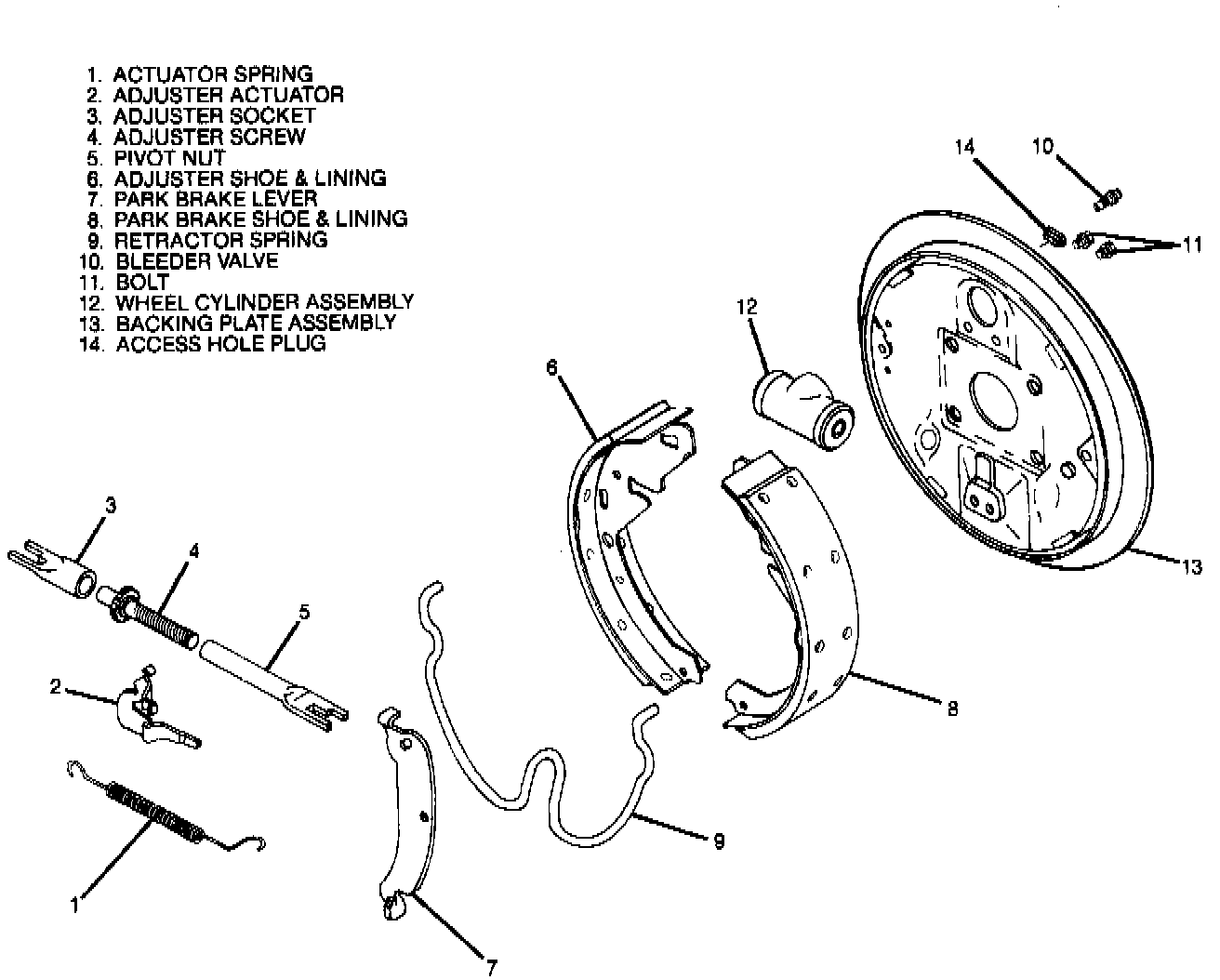 1. ACTUATOR SPRING
2. ADJUSTER ACTUATOR
3. ADJUSTER SOCKET
4. ADJUSTER SCREW
5. PIVOT NUT
6. ADJUSTER SHOE & LINING
7. PARK BRAKE LEVER
8. PARK BRAKE SHOE & LINING
9. RETRACTOR SPRING
10. BLEEDER VALVE
11. BOLT
12. WHEEL CYLINDER ASSEMBLY
13. BACKING PLATE ASSEMBLY
14. ACCESS HOLE PLUG

14
10
11
12
6
13
3
4
5
2
8
9
1
7