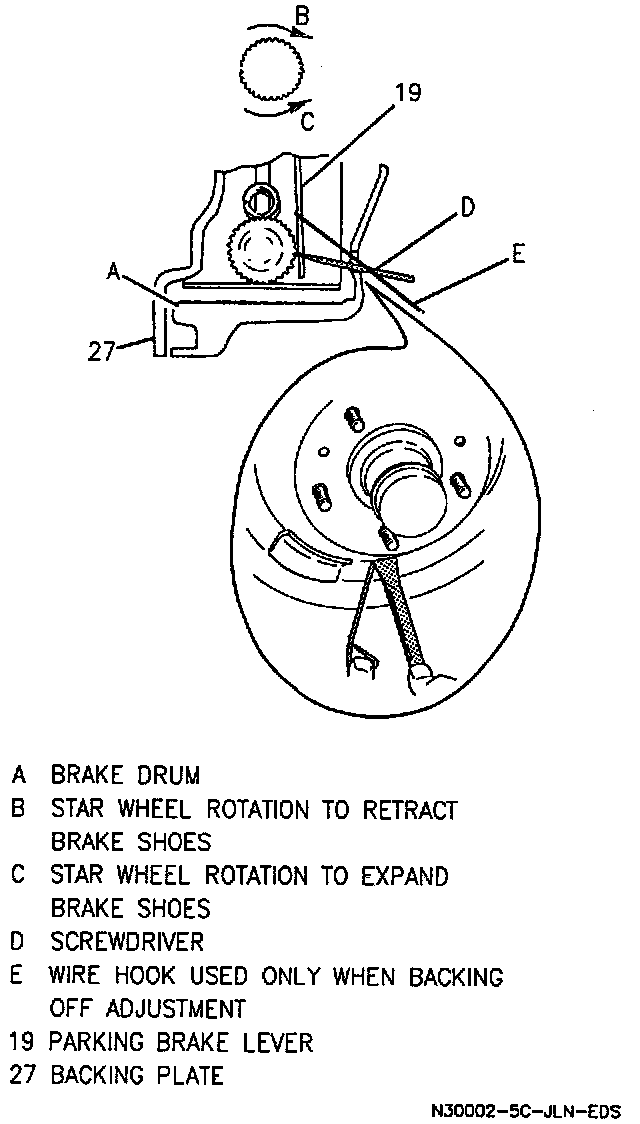 B

C

19

D

E

A

27

A BRAKE DRUM
B STAR WHEEL ROTATION TO RETRACT BRAKE SHOES
C STAR WHEEL ROTATION TO EXPAND BRAKE SHOES
D SCREWDRIVER
E WIRE HOOK USED ONLY WHEN BACKING OFF ADJUSTMENT
19 PARKING BRAKE LEVER
27 BACKING PLATE

N30002-5C-JLN-EDS