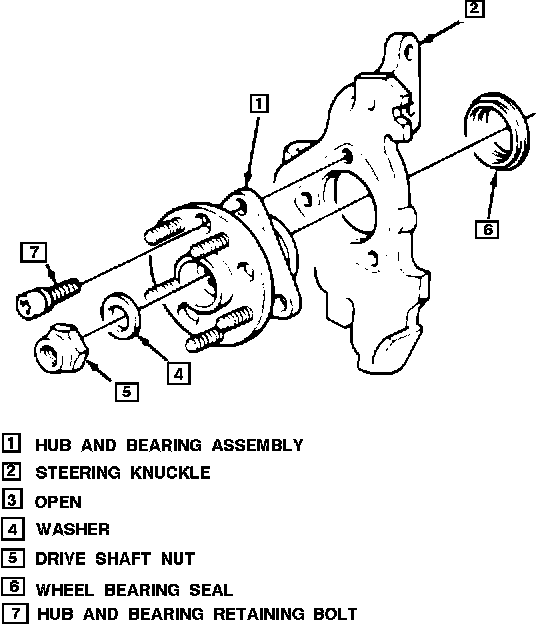 2

1

6

7

4

5

1 HUB AND BEARING ASSEMBLY
2 STEERING KNUCKLE
3 OPEN
4 WASHER
5 DRIVE SHAFT NUT
6 WHEEL BEARING SEAL
7 HUB AND BEARING RETAINING BOLT