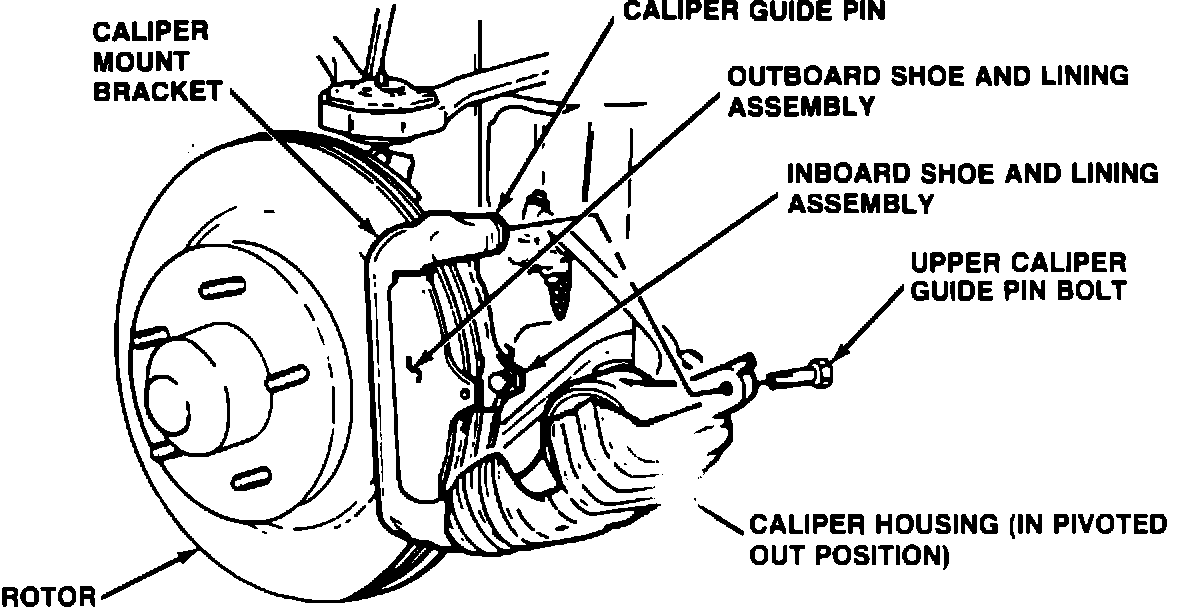 CALIPER MOUNT BRACKET

CALIPER GUIDE PIN

OUTBOARD SHOE AND LINING ASSEMBLY

INBOARD SHOE AND LINING ASSEMBLY

UPPER CALIPER GUIDE PIN BOLT

CALIPER HOUSING (IN PIVOTED OUT POSITION)

ROTOR