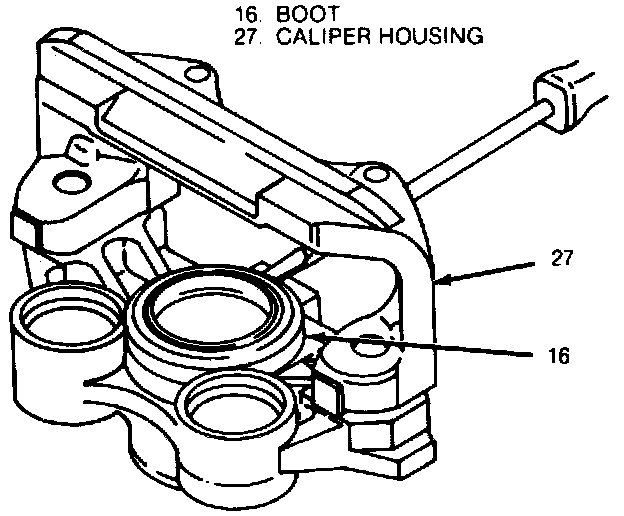 16. BOOT
27. CALIPER HOUSING

27

16