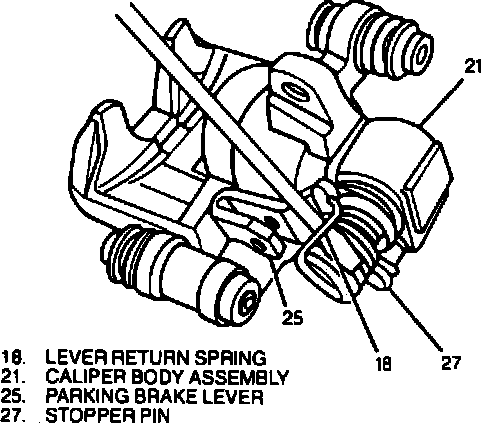 21

25

18

27

18. LEVER RETURN SPRING
21. CALIPER BODY ASSEMBLY
25. PARKING BRAKE LEVER
27. STOPPER PIN