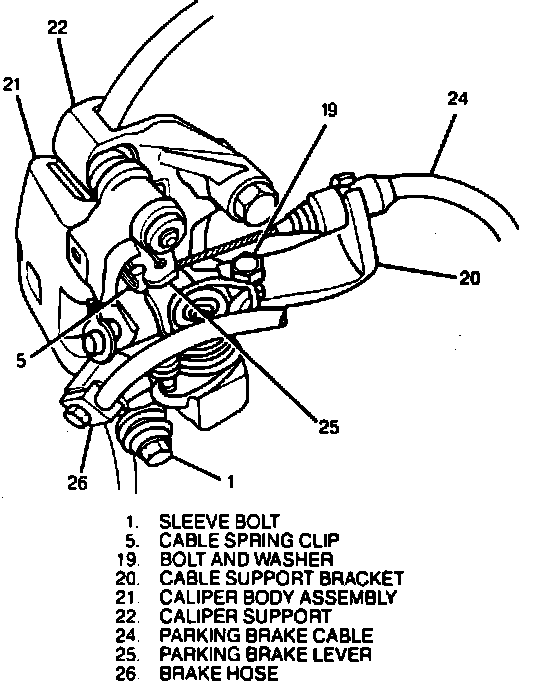 22
21
19
24
20
5
25
26
1

1. SLEEVE BOLT
5. CABLE SPRING CLIP
19. BOLT AND WASHER
20. CABLE SUPPORT BRACKET
21. CALIPER BODY ASSEMBLY
22. CALIPER SUPPORT
24. PARKING BRAKE CABLE
25. PARKING BRAKE LEVER
26. BRAKE HOSE