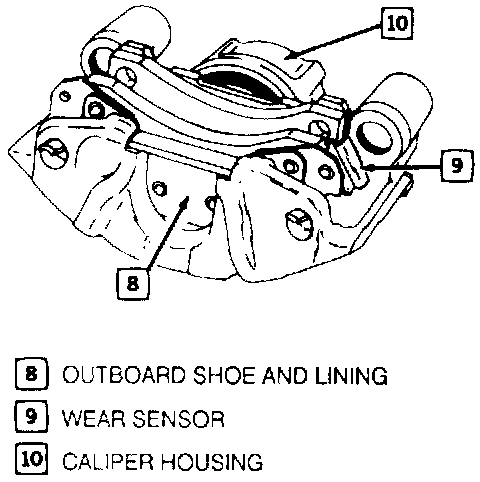 10

9

8

8 OUTBOARD SHOE AND LINING
9 WEAR SENSOR
10 CALIPER HOUSING