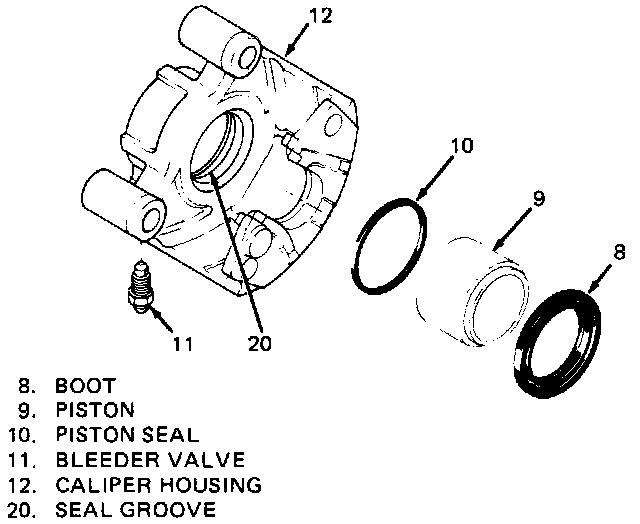 12
10
9
8
11
20

8. BOOT
9. PISTON
10. PISTON SEAL
11. BLEEDER VALVE
12. CALIPER HOUSING
20. SEAL GROOVE