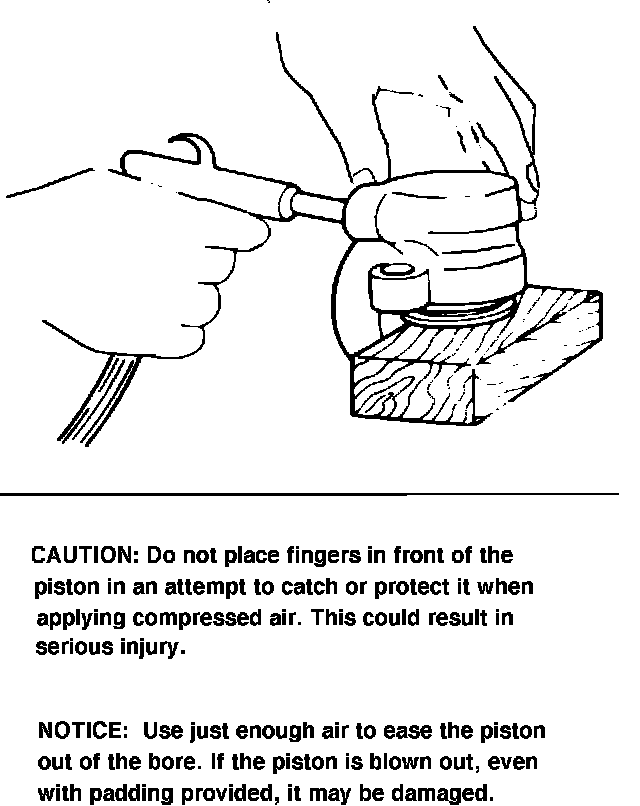 CAUTION: Do not place fingers in front of the piston in an attempt to catch or protect it when applying compressed air. This could result in serious injury.

NOTICE: Use just enough air to ease the piston out of the bore. If the piston is blown out, even with padding provided, it may be damaged.