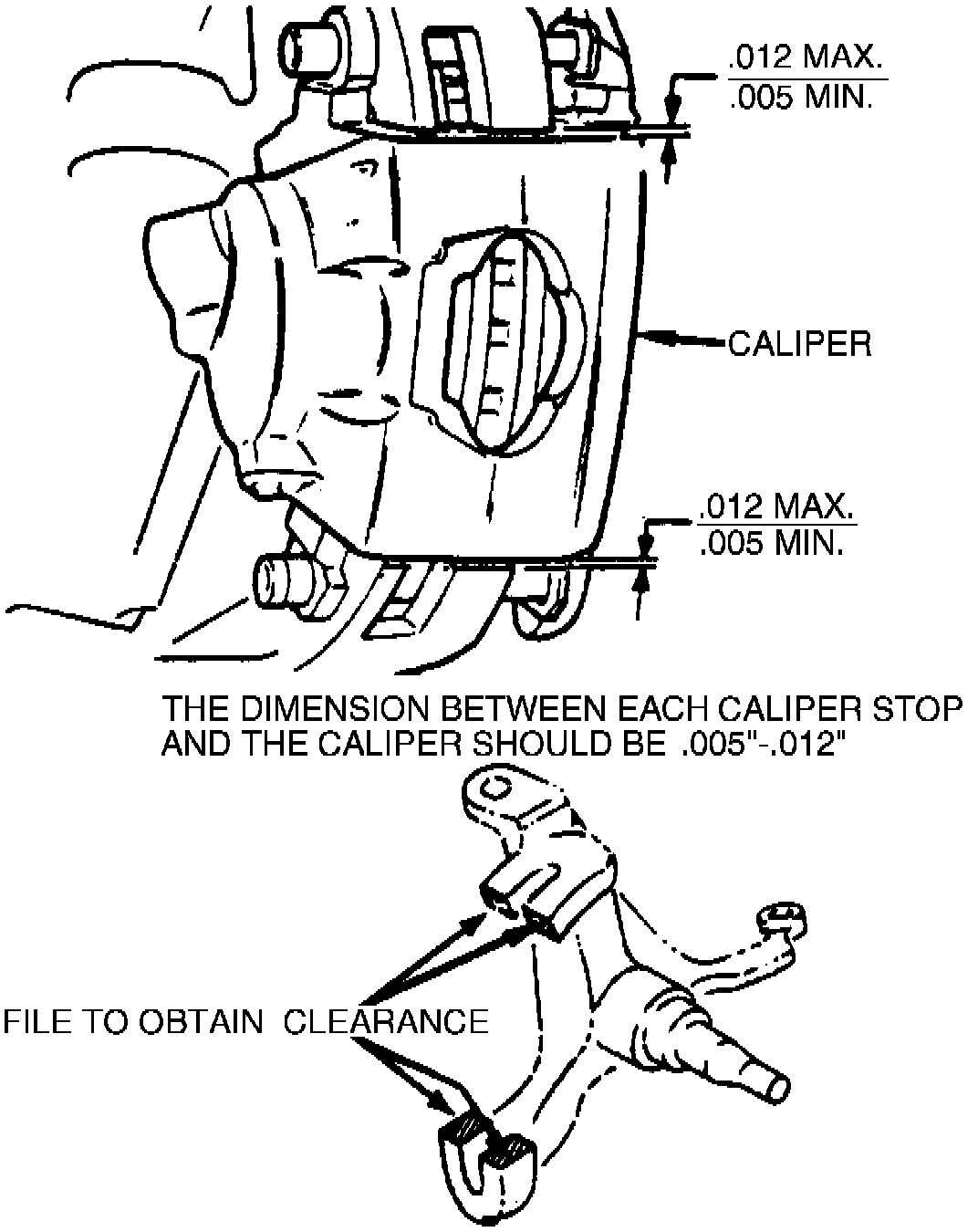 .012 MAX.
.005 MIN.

CALIPER

.012 MAX.
.005 MIN.

THE DIMENSION BETWEEN EACH CALIPER STOP AND THE CALIPER SHOULD BE .005"-.012"

FILE TO OBTAIN CLEARANCE