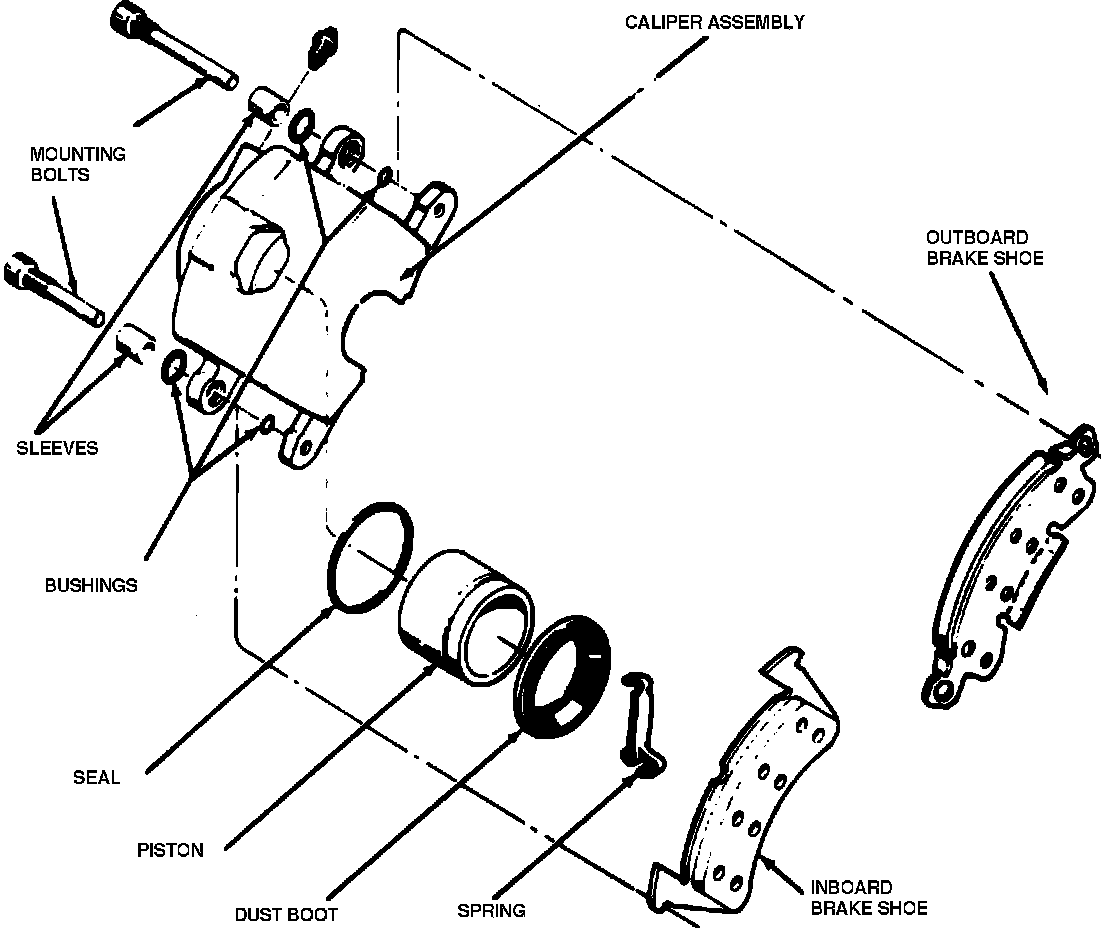 CALIPER ASSEMBLY

MOUNTING BOLTS

OUTBOARD BRAKE SHOE

SLEEVES

BUSHINGS

SEAL

PISTON

DUST BOOT

SPRING

INBOARD BRAKE SHOE