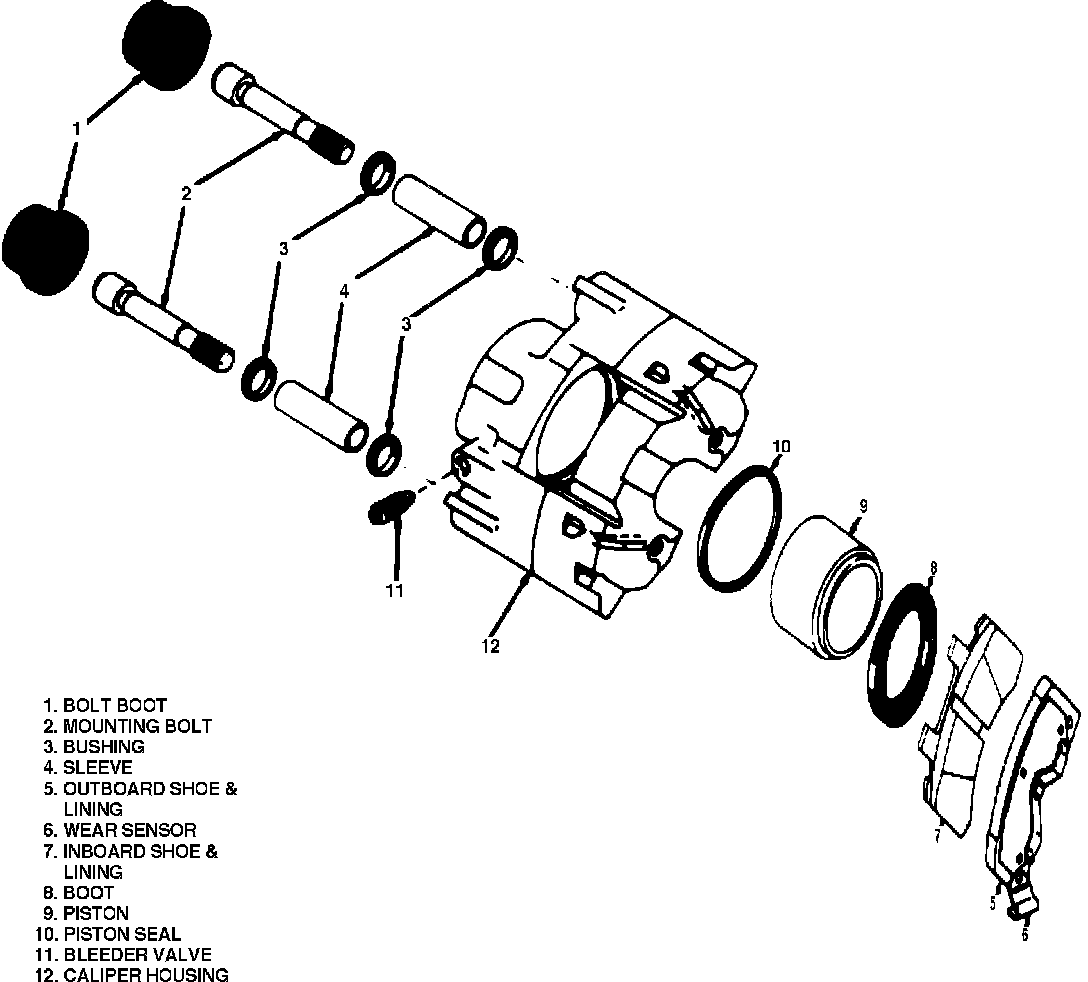 1
2
3
4
3
10
9
8
11
12
7
5
6

1. BOLT BOOT
2. MOUNTING BOLT
3. BUSHING
4. SLEEVE
5. OUTBOARD SHOE & LINING
6. WEAR SENSOR
7. INBOARD SHOE & LINING
8. BOOT
9. PISTON
10. PISTON SEAL
11. BLEEDER VALVE
12. CALIPER HOUSING