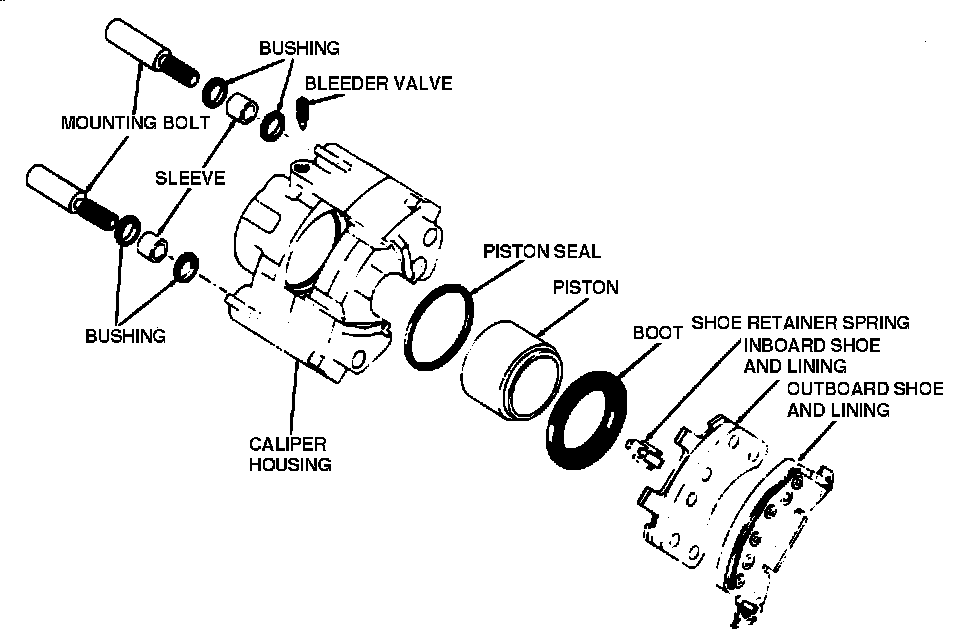 BUSHING
BLEEDER VALVE
MOUNTING BOLT
SLEEVE
BUSHING
PISTON SEAL
PISTON
BOOT
SHOE RETAINER SPRING
INBOARD SHOE AND LINING
OUTBOARD SHOE AND LINING
CALIPER HOUSING