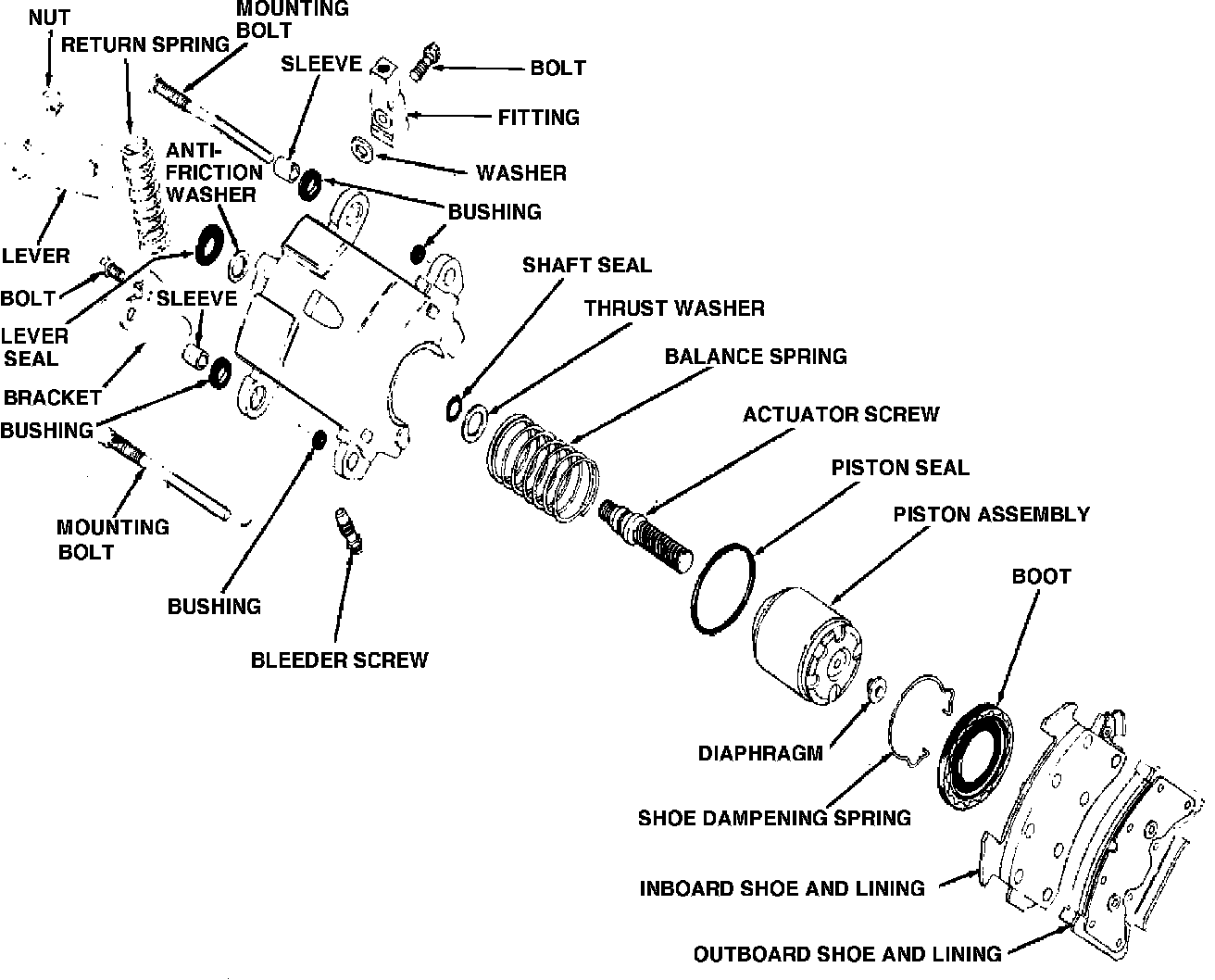 NUT
RETURN SPRING
MOUNTING BOLT
SLEEVE
BOLT
FITTING
WASHER
ANTI-FRICTION WASHER
BUSHING
LEVER
BOLT
LEVER SEAL
SLEEVE
BRACKET
BUSHING
MOUNTING BOLT
BUSHING
BLEEDER SCREW
SHAFT SEAL
THRUST WASHER
BALANCE SPRING
ACTUATOR SCREW
PISTON SEAL
PISTON ASSEMBLY
BOOT
DIAPHRAGM
SHOE DAMPENING SPRING
INBOARD SHOE AND LINING
OUTBOARD SHOE AND LINING