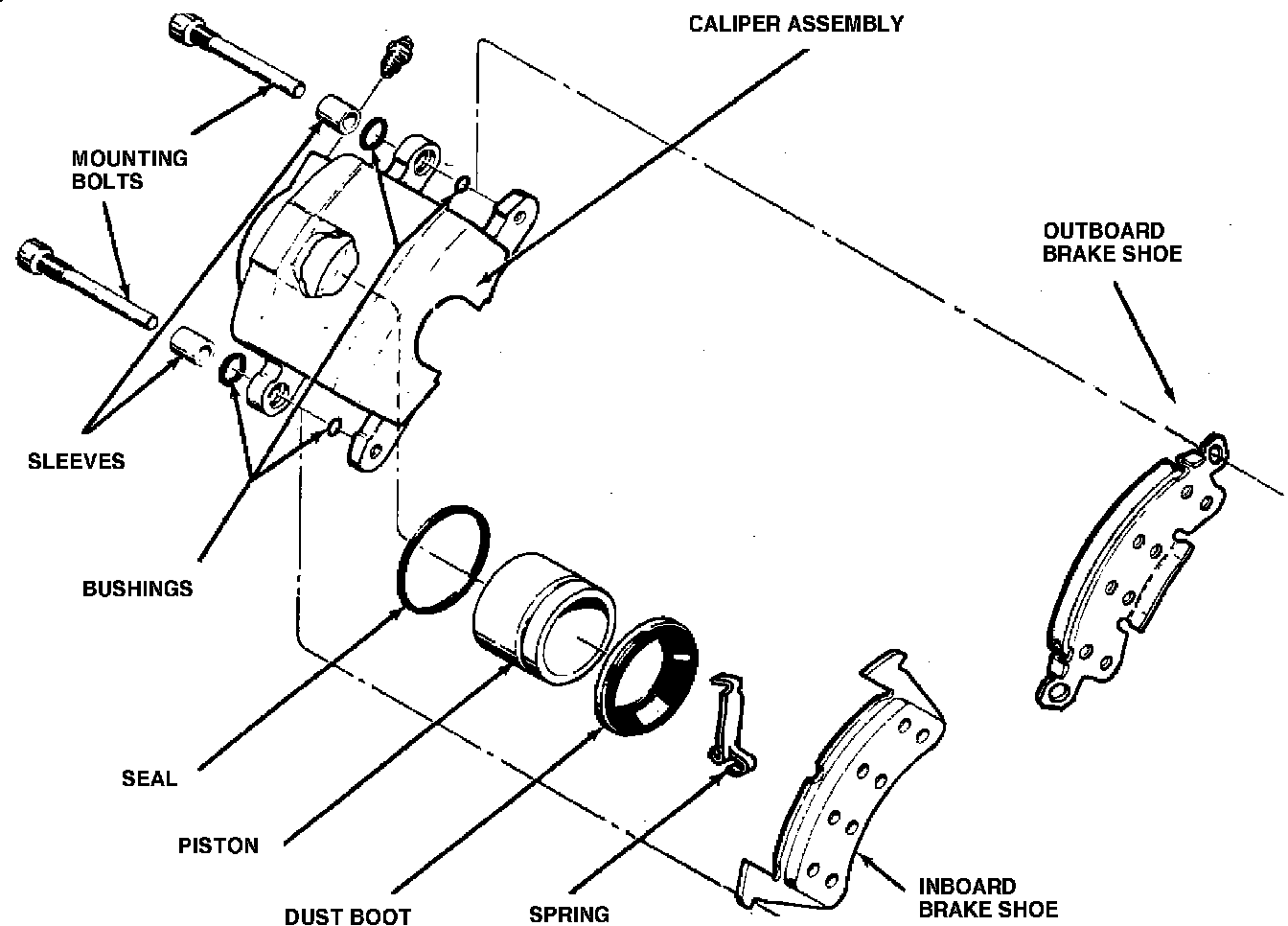 CALIPER ASSEMBLY

MOUNTING BOLTS

OUTBOARD BRAKE SHOE

SLEEVES

BUSHINGS

SEAL

PISTON

DUST BOOT

SPRING

INBOARD BRAKE SHOE