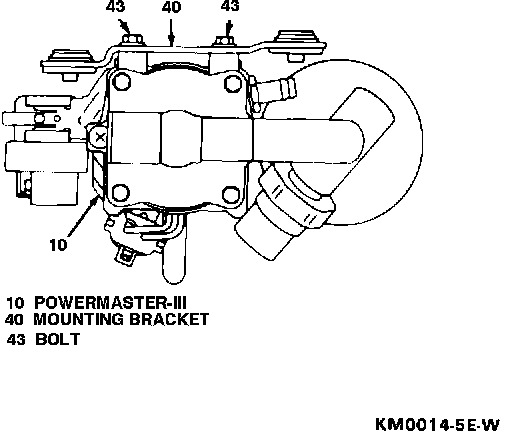 43
40
43

10

10 POWERMASTER-III
40 MOUNTING BRACKET
43 BOLT

KM0014-5E-W