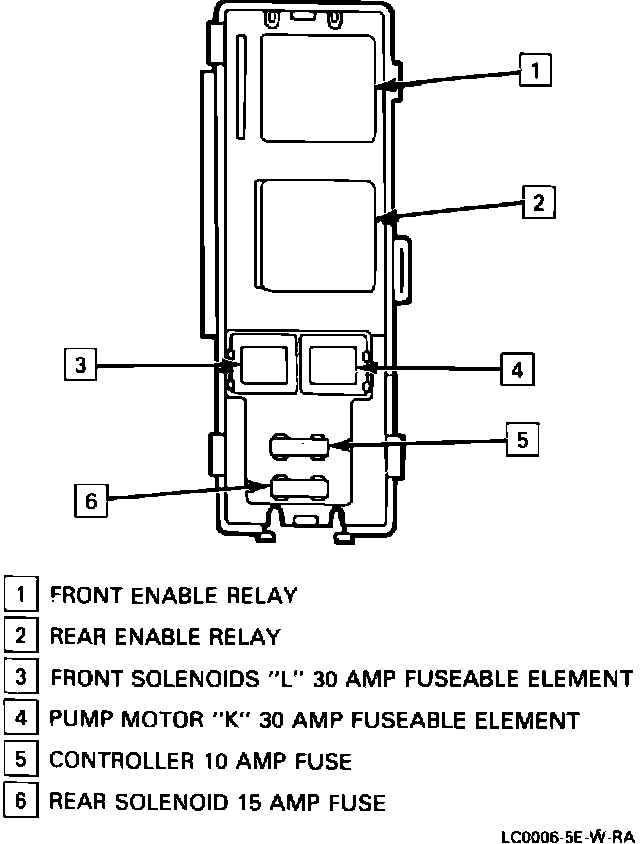 1

2

3

4

5

6

1 FRONT ENABLE RELAY

2 REAR ENABLE RELAY

3 FRONT SOLENOIDS "L" 30 AMP FUSEABLE ELEMENT

4 PUMP MOTOR "K" 30 AMP FUSEABLE ELEMENT

5 CONTROLLER 10 AMP FUSE

6 REAR SOLENOID 15 AMP FUSE

LC0006-5E-W-RA