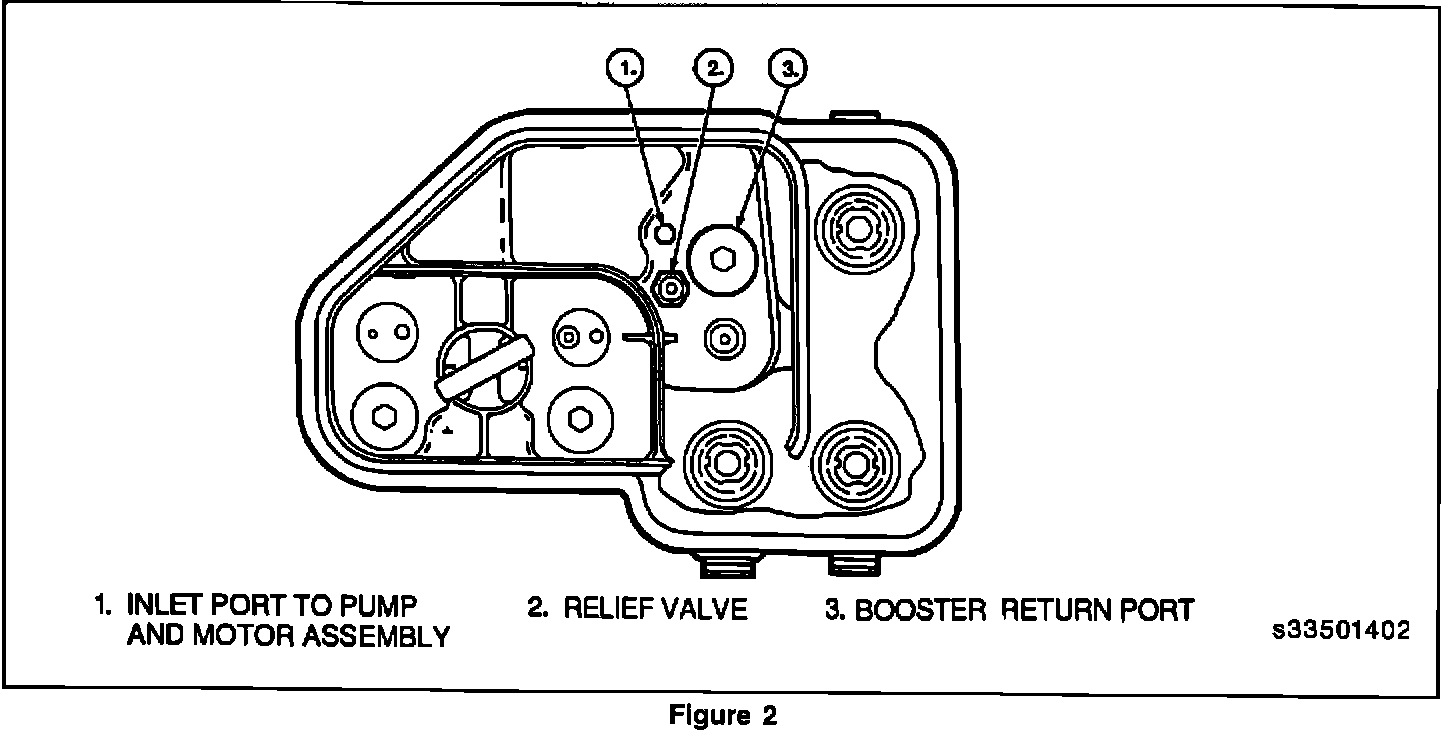 1.
2.
3.

1. INLET PORT TO PUMP AND MOTOR ASSEMBLY

2. RELIEF VALVE

3. BOOSTER RETURN PORT

s33501402

Figure 2