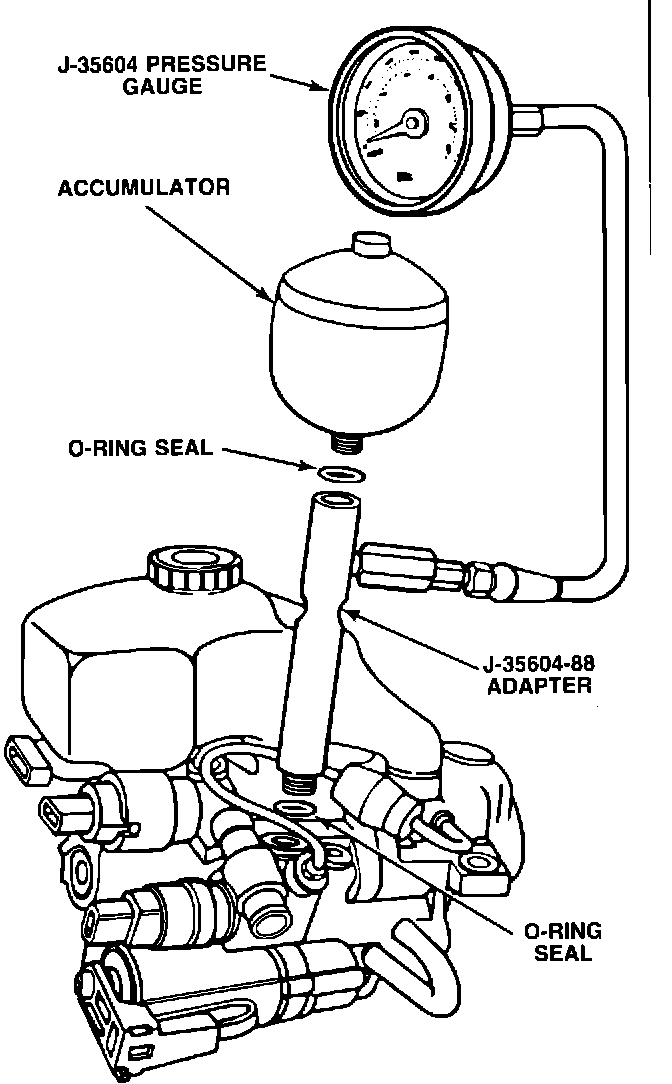 J-35604 PRESSURE GAUGE

ACCUMULATOR

O-RING SEAL

J-35604-88 ADAPTER

O-RING SEAL