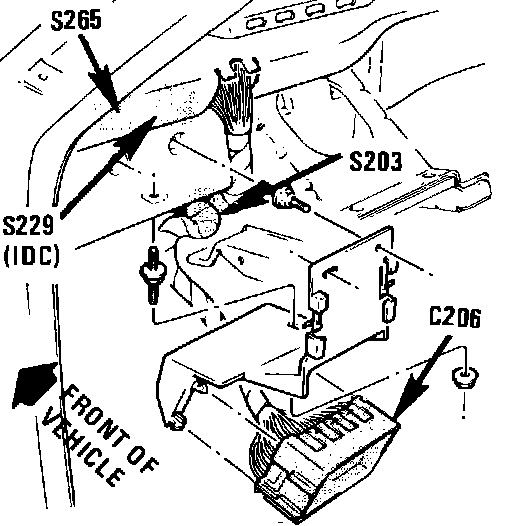 S265

S203

S229
(IDC)

C206

FRONT OF
VEHICLE