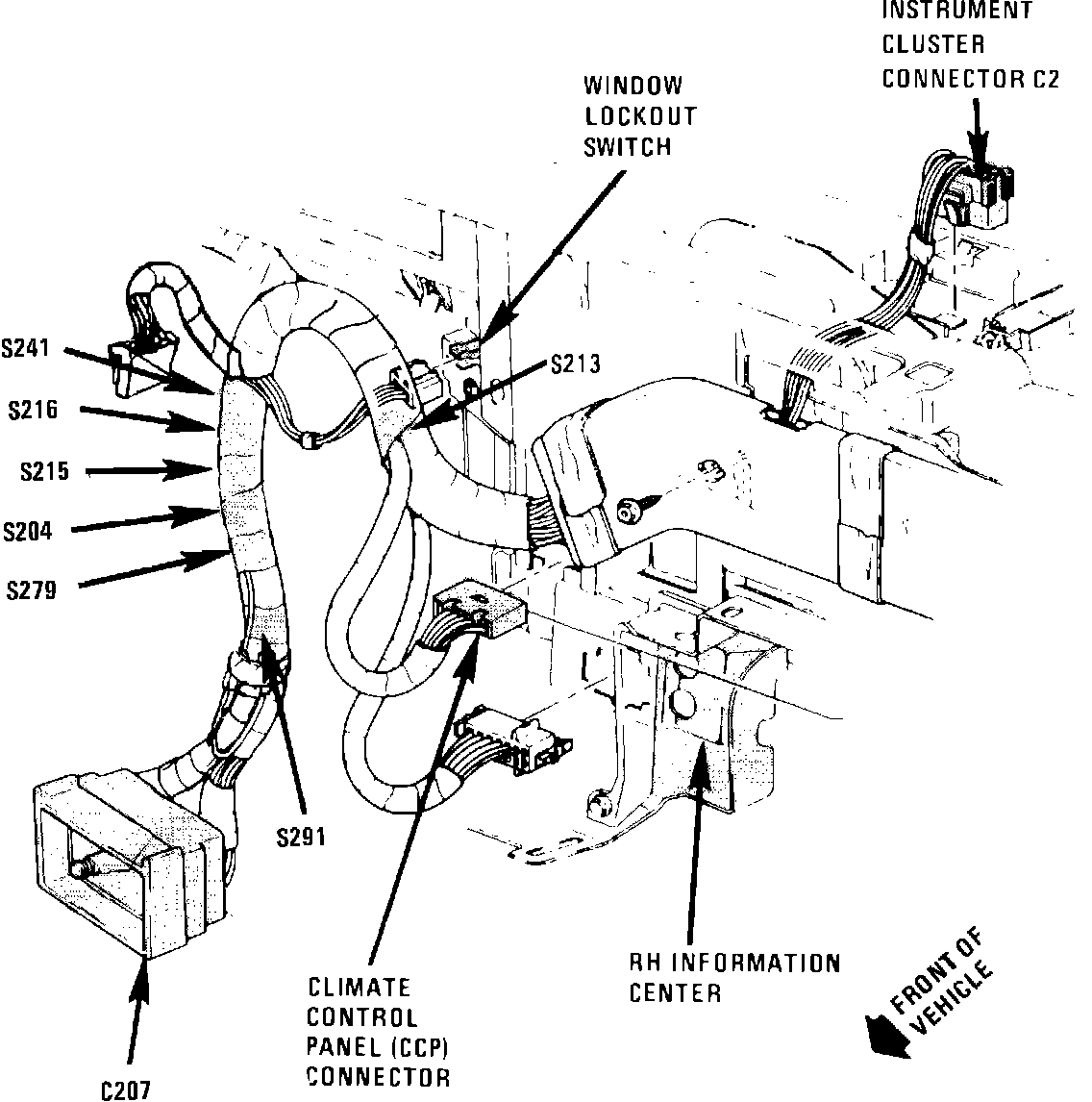 INSTRUMENT CLUSTER CONNECTOR C2

WINDOW LOCKOUT SWITCH

S241

S216

S215

S204

S279

S213

S291

C207

CLIMATE CONTROL PANEL (CCP) CONNECTOR

RH INFORMATION CENTER

FRONT OF VEHICLE